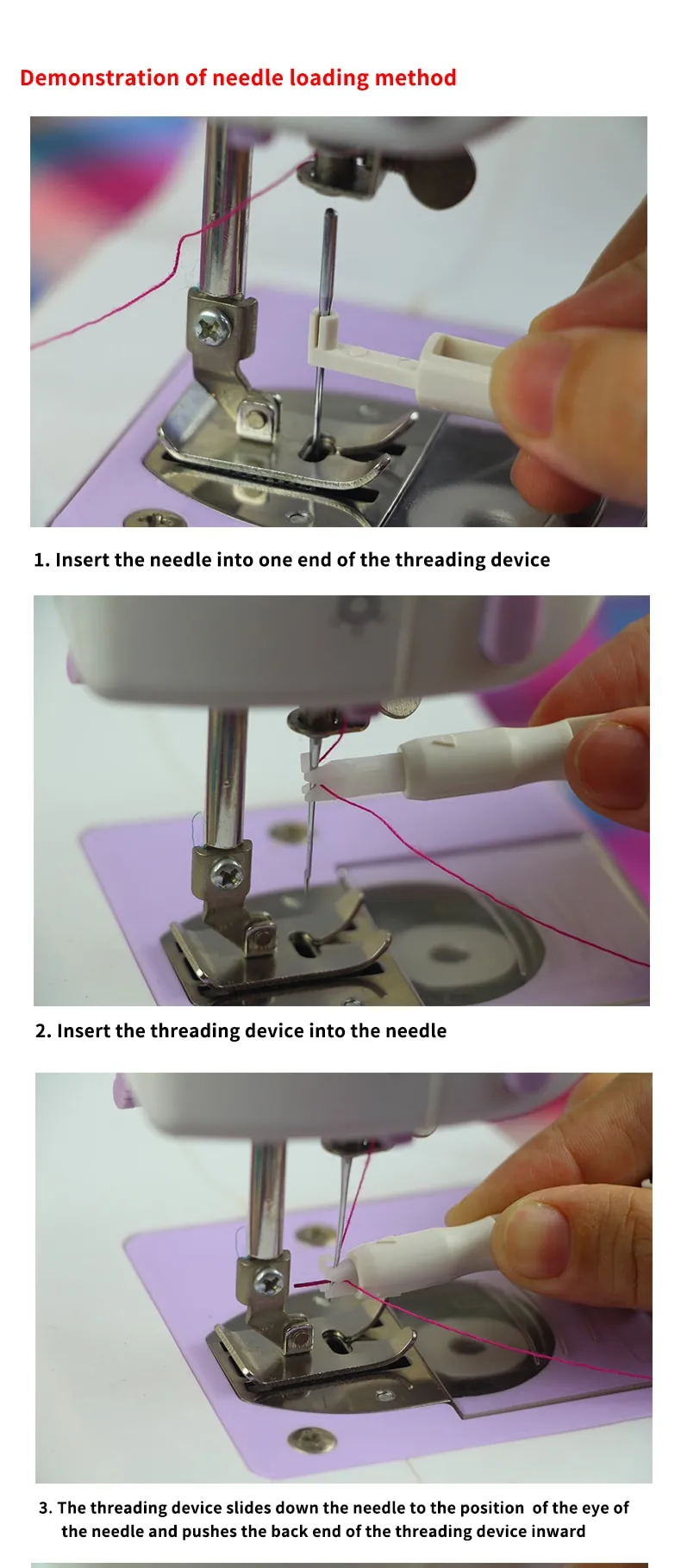 Demonstration of needle loading method

1. Insert the needle into one end of the threading device

2. Insert the threading device into the needle

3. The threading device slides down the needle to the position of the eye of the needle and pushes the back end of the threading device inward