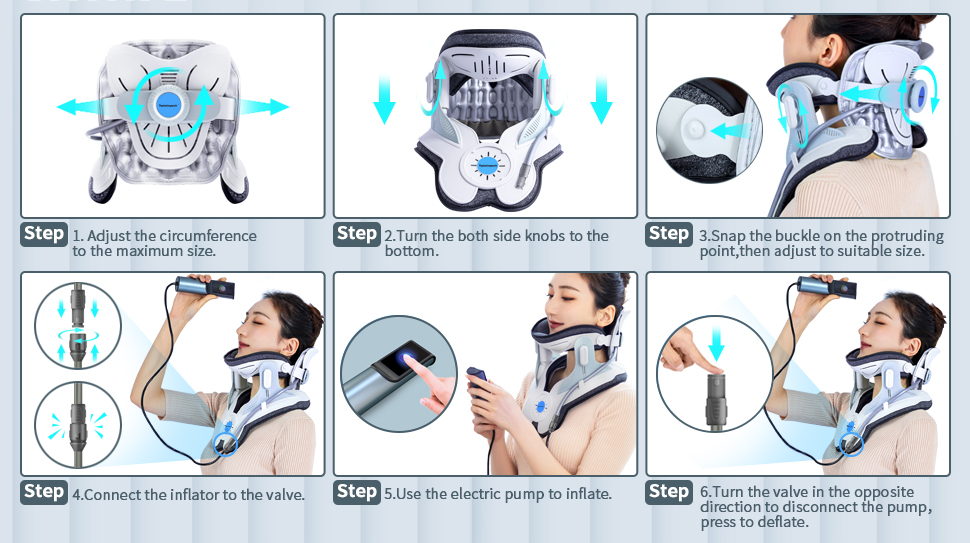 Step 1. Adjust the circumference to the maximum size.

Step 2.Turn the both side knobs to the bottom.

Step 3.Snap the buckle on the protruding point,then adjust to suitable size.

Step 4.Connect the inflator to the valve.

Step 5.Use the electric pump to inflate.

Step 6.Turn the valve in the opposite direction to disconnect the pump, press to deflate.