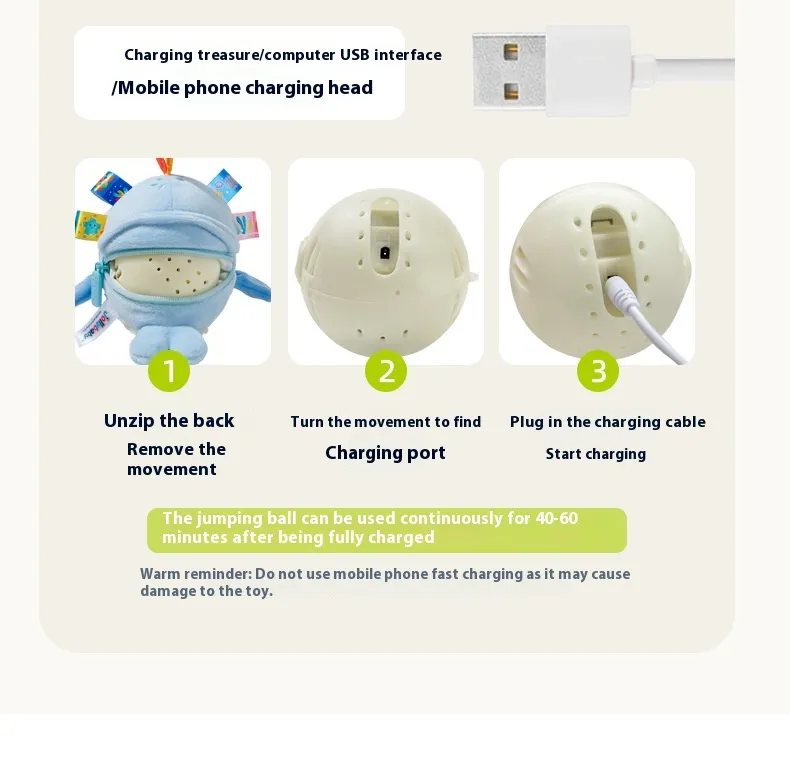 Charging treasure/computer USB interface
/Mobile phone charging head

1
Unzip the back
Remove the movement

2
Turn the movement to find
Charging port

3
Plug in the charging cable
Start charging

The jumping ball can be used continuously for 40-60 minutes after being fully charged

Warm reminder: Do not use mobile phone fast charging as it may cause damage to the toy.