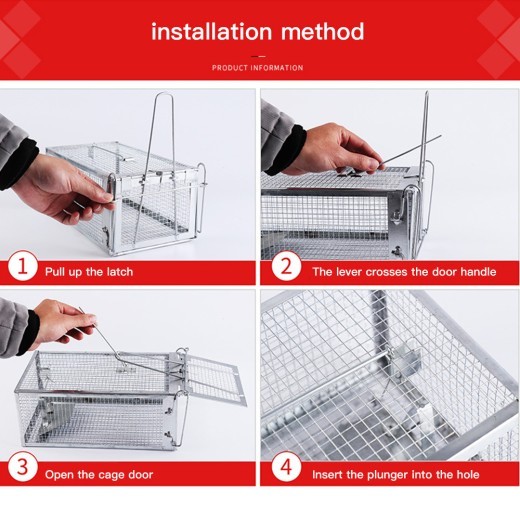 installation method

PRODUCT INFORMATION

1 Pull up the latch

2 The lever crosses the door handle

3 Open the cage door

4 Insert the plunger into the hole