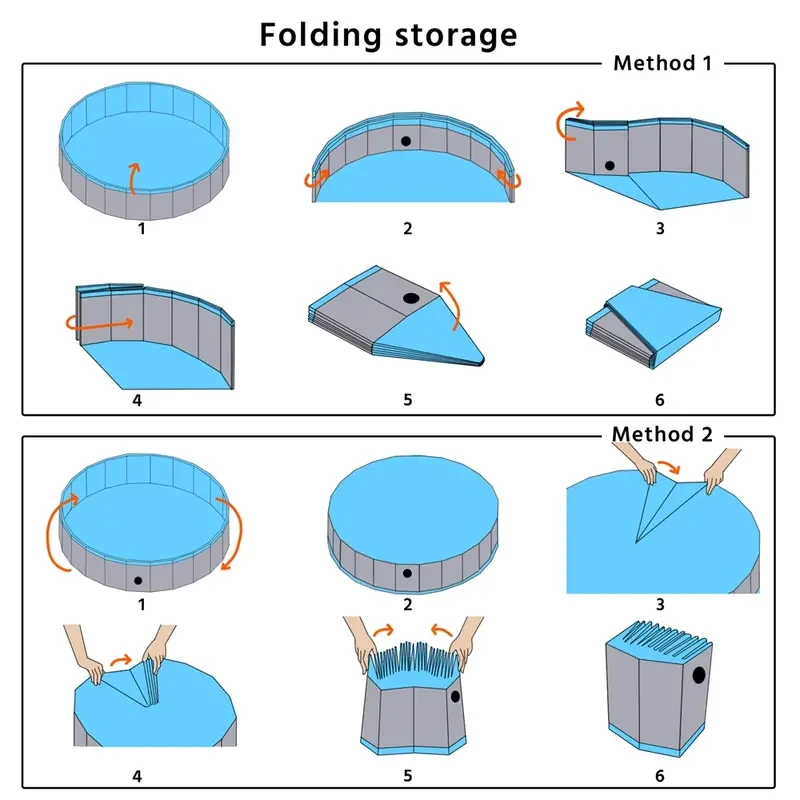 Folding storage

Method 1

1

2

3

4

5

6

Method 2

1

2

3

4

5

6