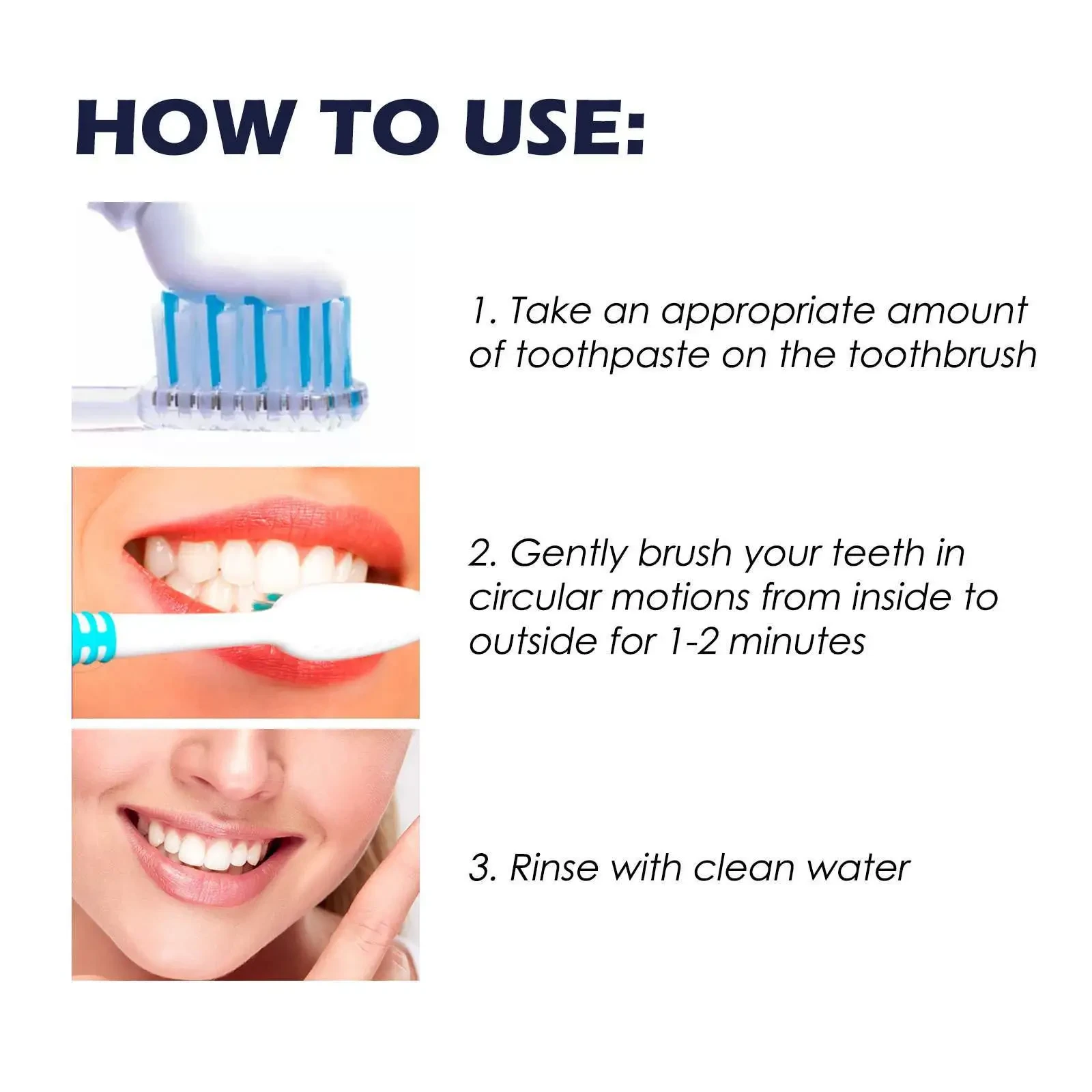 HOW TO USE:

1. Take an appropriate amount of toothpaste on the toothbrush

2. Gently brush your teeth in circular motions from inside to outside for 1-2 minutes

3. Rinse with clean water