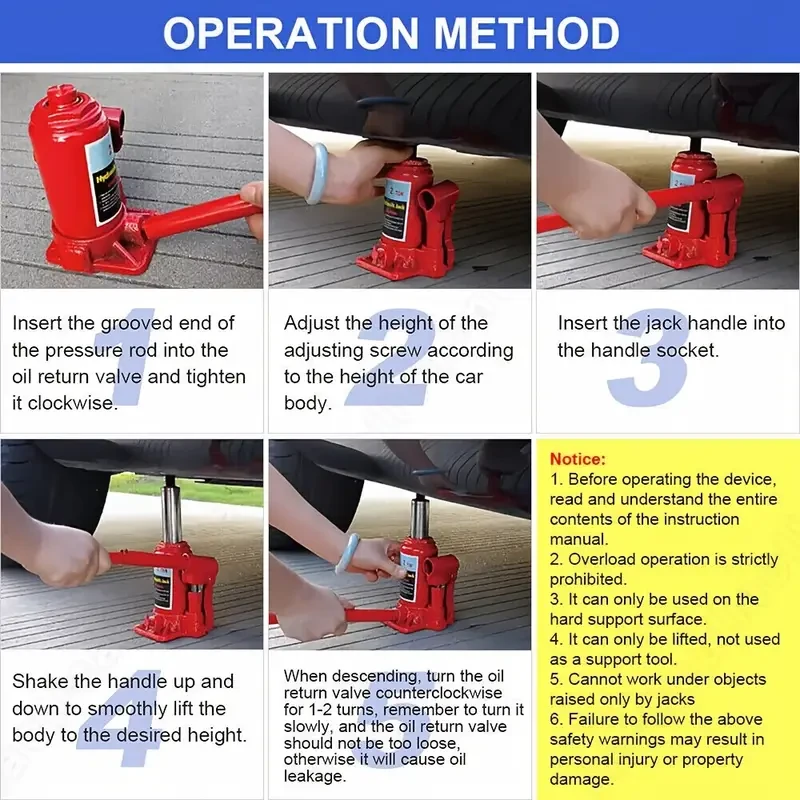 OPERATION METHOD

1
Insert the grooved end of the pressure rod into the oil return valve and tighten it clockwise.

2
Adjust the height of the adjusting screw according to the height of the car body.

3
Insert the jack handle into the handle socket.

4
Shake the handle up and down to smoothly lift the body to the desired height.

5
When descending, turn the oil return valve counterclockwise for 1-2 turns, remember to turn it slowly, and the oil return valve should not be too loose, otherwise it will cause oil leakage.

Notice:
1. Before operating the device, read and understand the entire contents of the instruction manual.
2. Overload operation is strictly prohibited.
3. It can only be used on the hard support surface.
4. It can only be lifted, not used as a support tool.
5. Cannot work under objects raised only by jacks
6. Failure to follow the above safety warnings may result in personal injury or property damage.