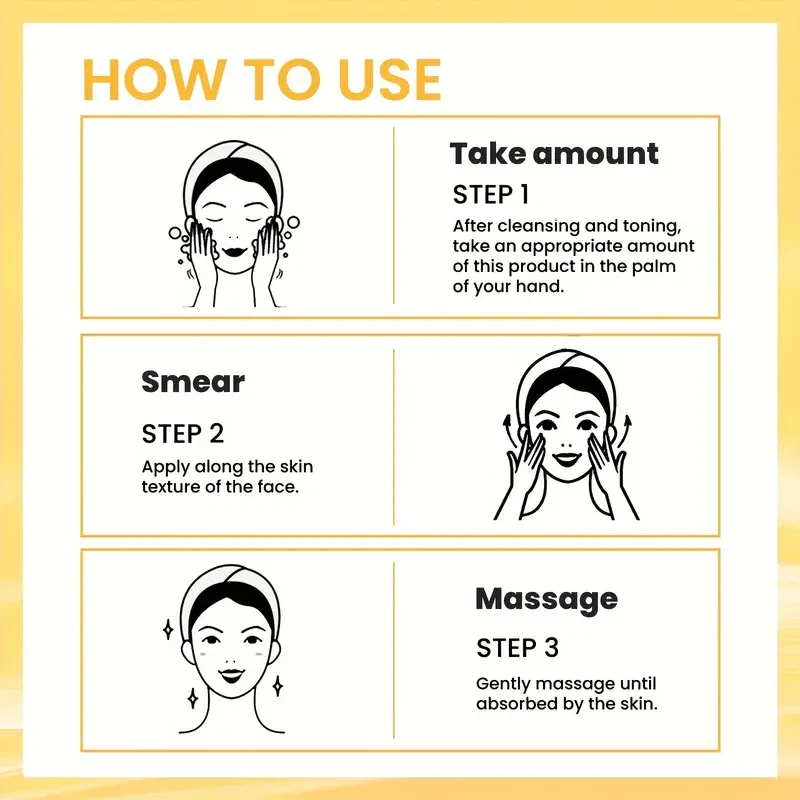 HOW TO USE

Take amount

STEP 1

After cleansing and toning, take an appropriate amount of this product in the palm of your hand.

Smear

STEP 2

Apply along the skin texture of the face.

Massage

STEP 3

Gently massage until absorbed by the skin.