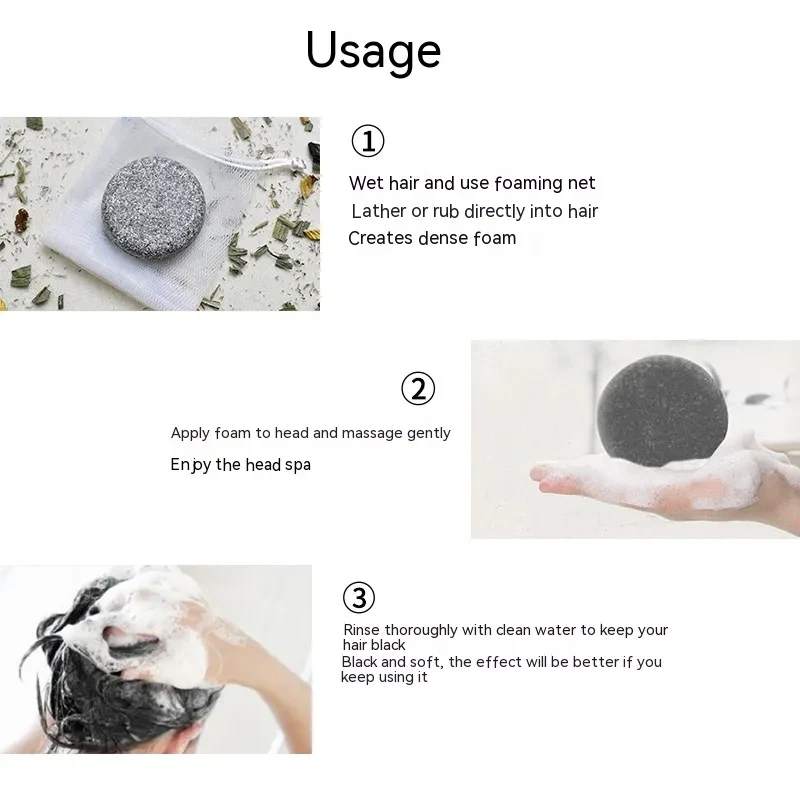 Usage

①

Wet hair and use foaming net
Lather or rub directly into hair
Creates dense foam

②

Apply foam to head and massage gently
Enjoy the head spa

③

Rinse thoroughly with clean water to keep your hair black
Black and soft, the effect will be better if you keep using it