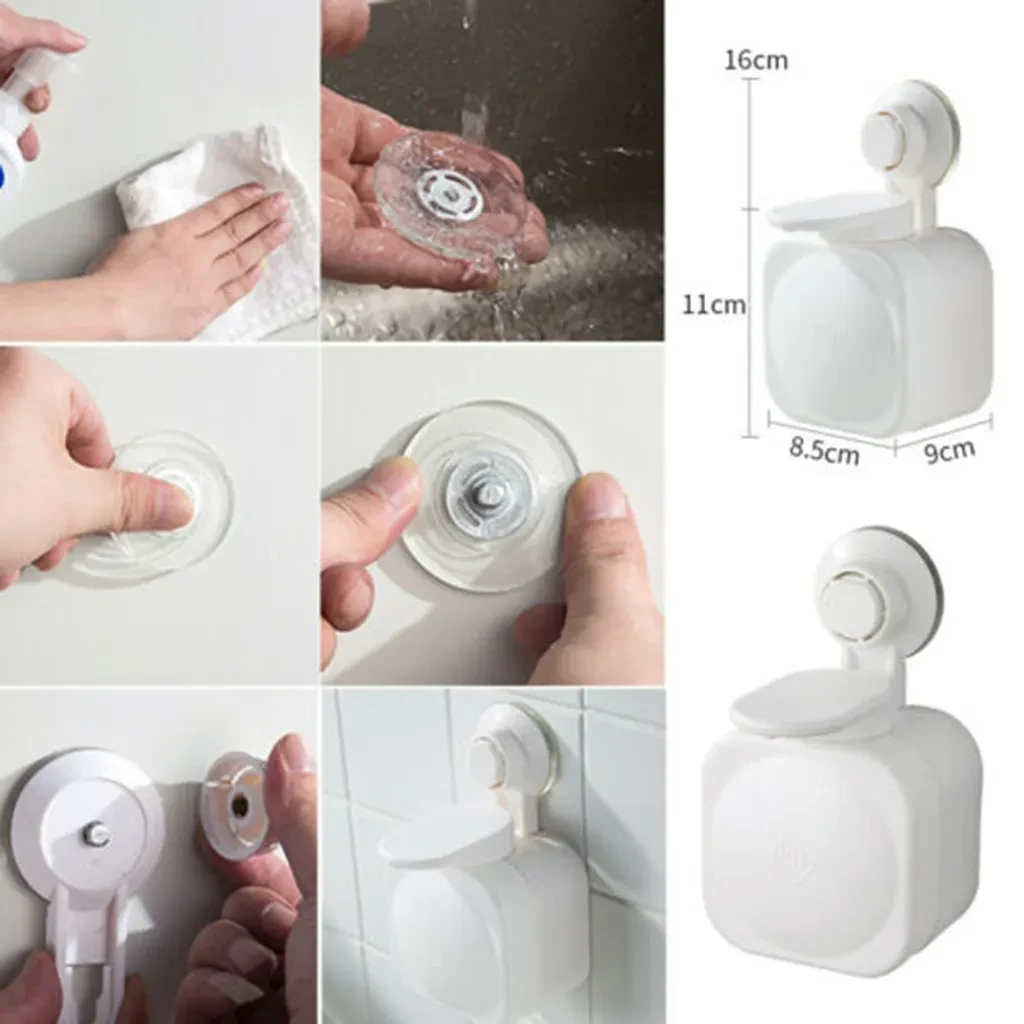 16cm
11cm
8.5cm
9cm