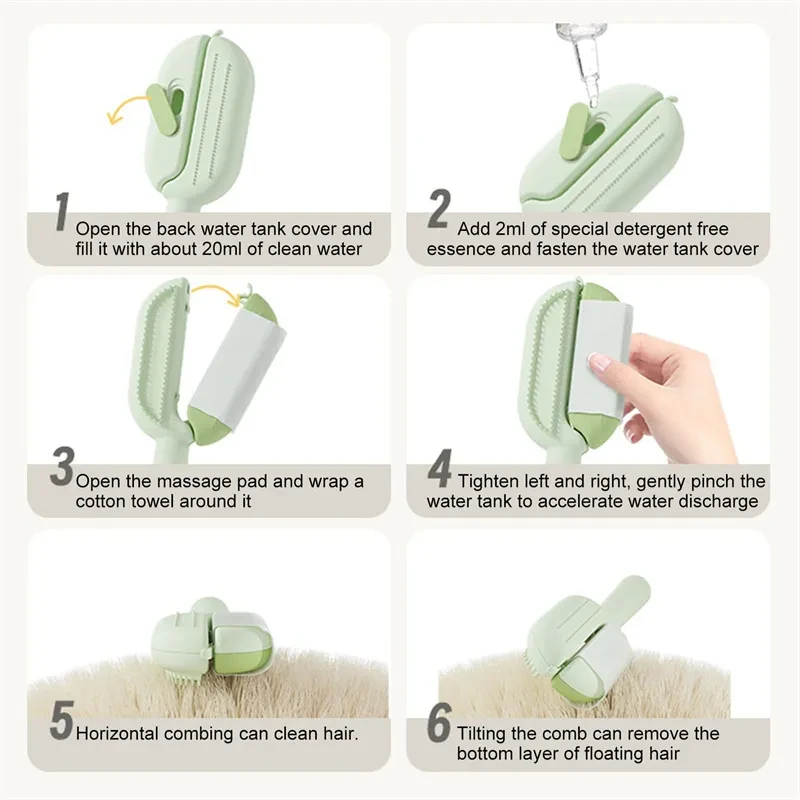 1 Open the back water tank cover and fill it with about 20ml of clean water

2 Add 2ml of special detergent free essence and fasten the water tank cover

3 Open the massage pad and wrap a cotton towel around it

4 Tighten left and right, gently pinch the water tank to accelerate water discharge

5 Horizontal combing can clean hair.

6 Tilting the comb can remove the bottom layer of floating hair