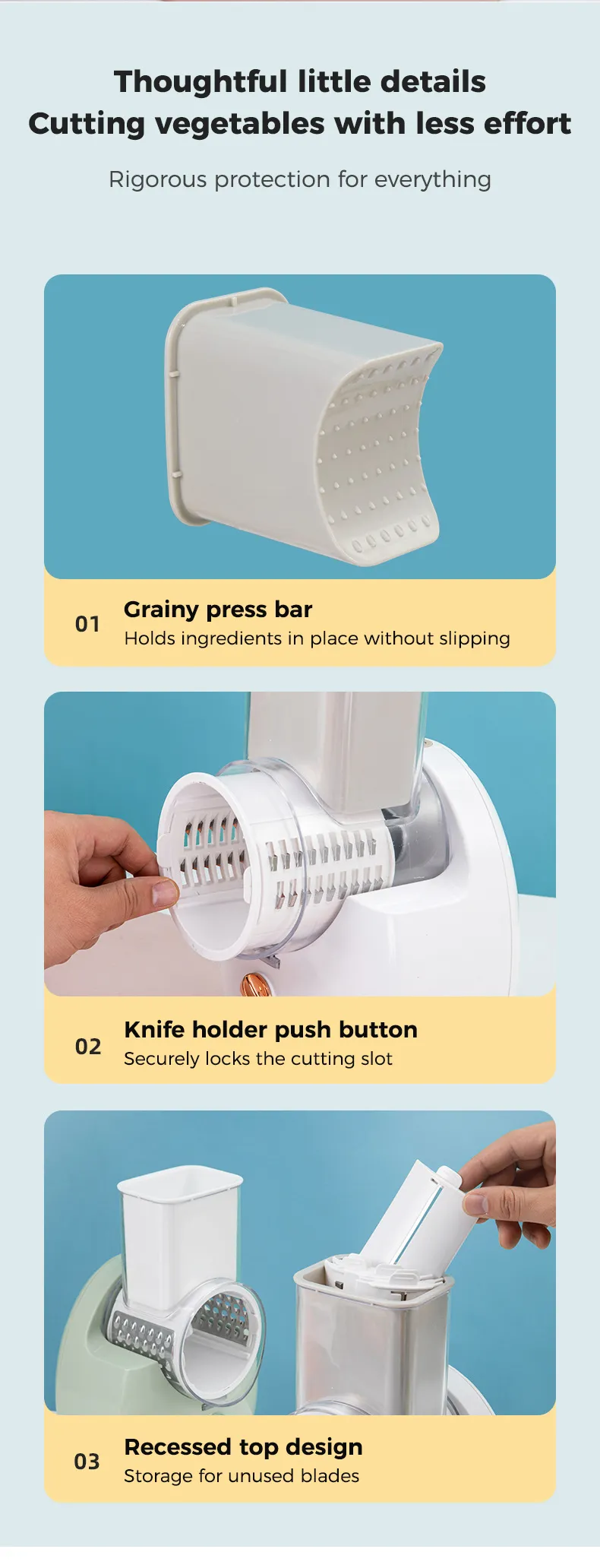 Thoughtful little details
Cutting vegetables with less effort

Rigorous protection for everything

01 Grainy press bar
Holds ingredients in place without slipping

02 Knife holder push button
Securely locks the cutting slot

03 Recessed top design
Storage for unused blades