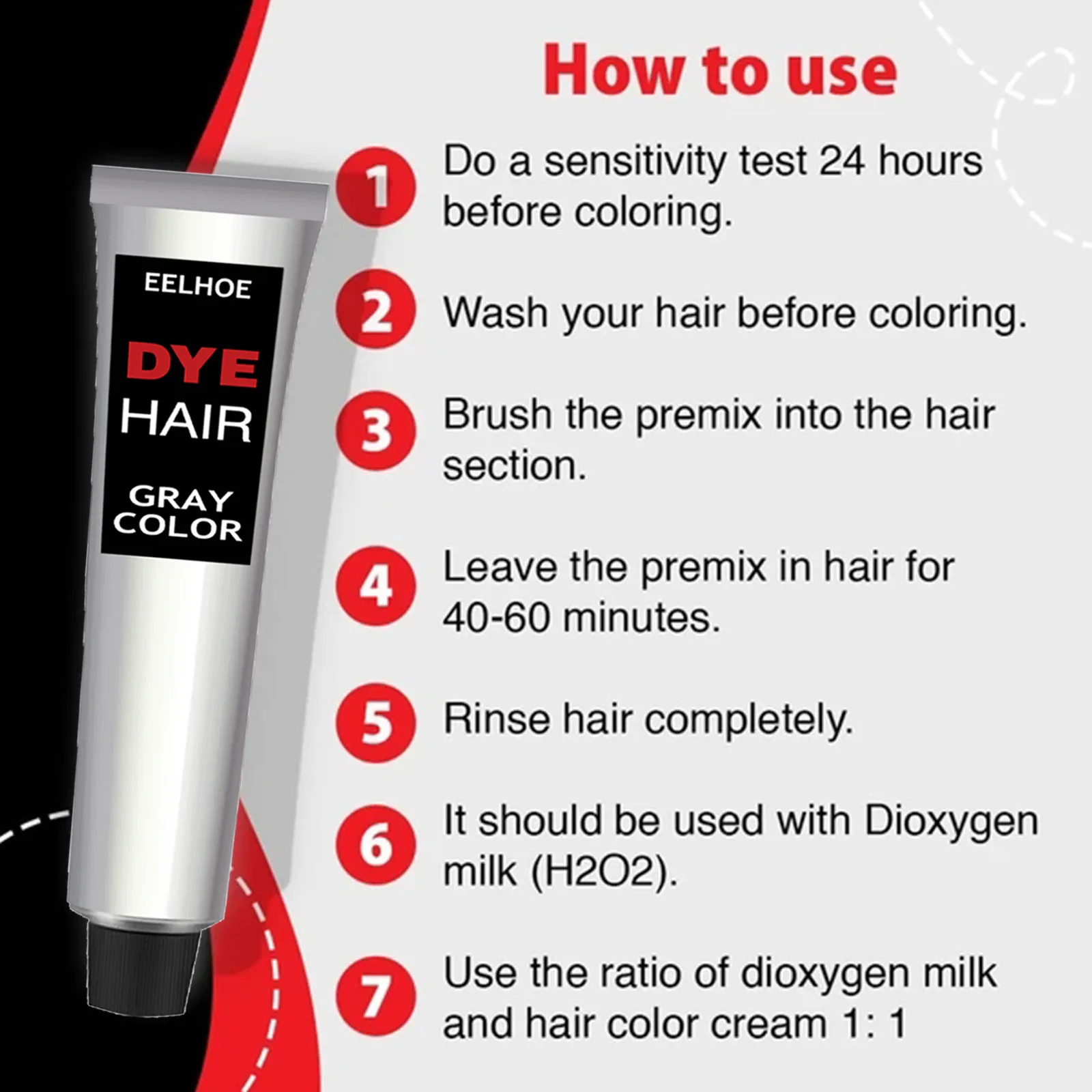 EELHOE

DYE
HAIR

GRAY
COLOR

How to use

1 Do a sensitivity test 24 hours before coloring.

2 Wash your hair before coloring.

3 Brush the premix into the hair section.

4 Leave the premix in hair for 40-60 minutes.

5 Rinse hair completely.

6 It should be used with Dioxygen milk (H2O2).

7 Use the ratio of dioxygen milk and hair color cream 1: 1