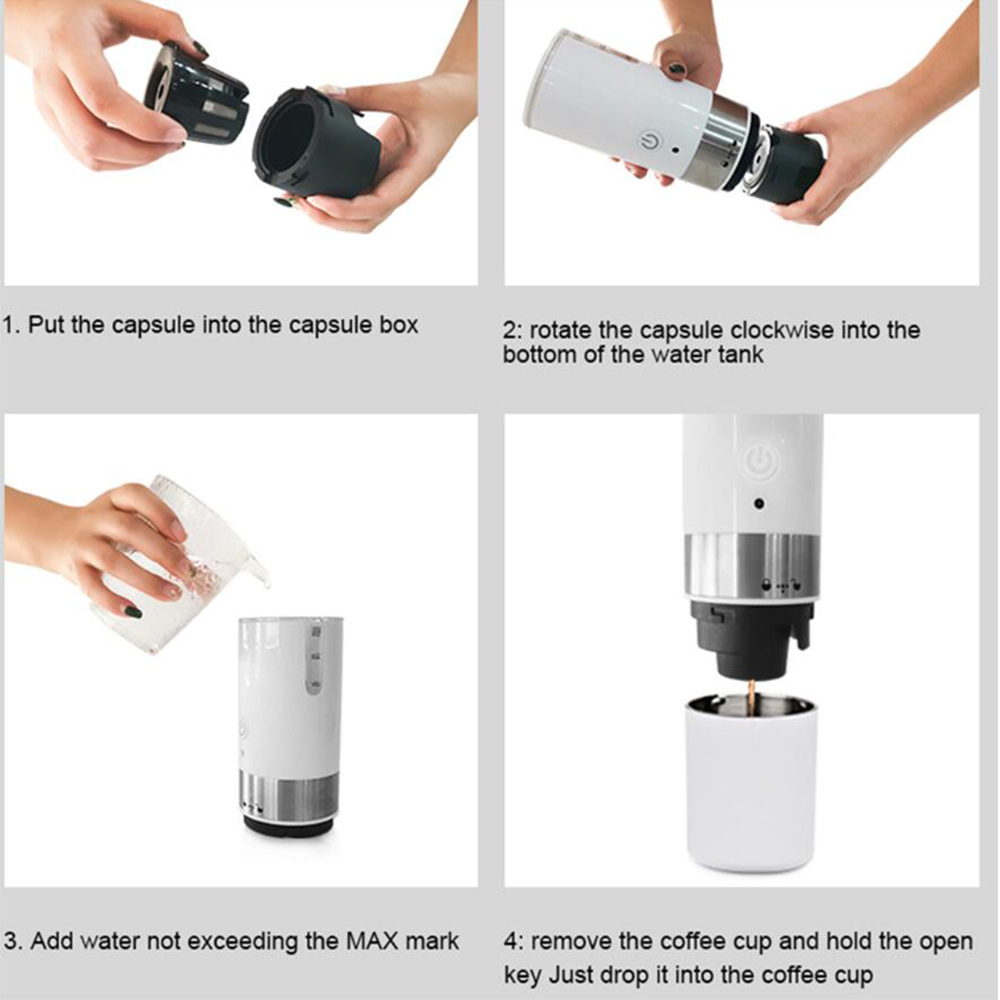 1. Put the capsule into the capsule box

2: rotate the capsule clockwise into the bottom of the water tank

3. Add water not exceeding the MAX mark

4: remove the coffee cup and hold the open key Just drop it into the coffee cup