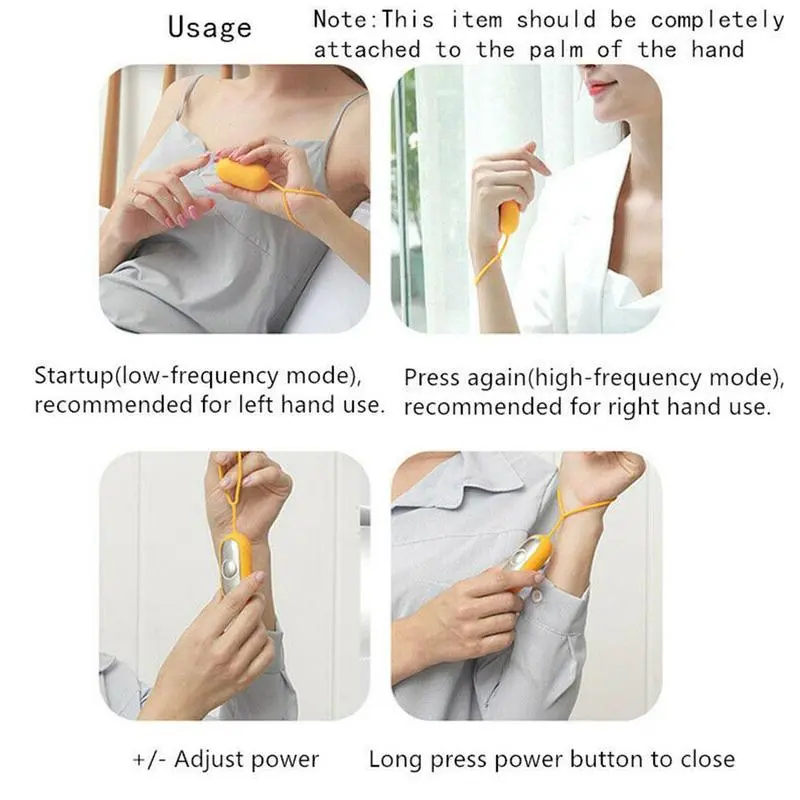 Usage

Note:This item should be completely attached to the palm of the hand

Startup(low-frequency mode), recommended for left hand use.

Press again(high-frequency mode), recommended for right hand use.

+/- Adjust power

Long press power button to close