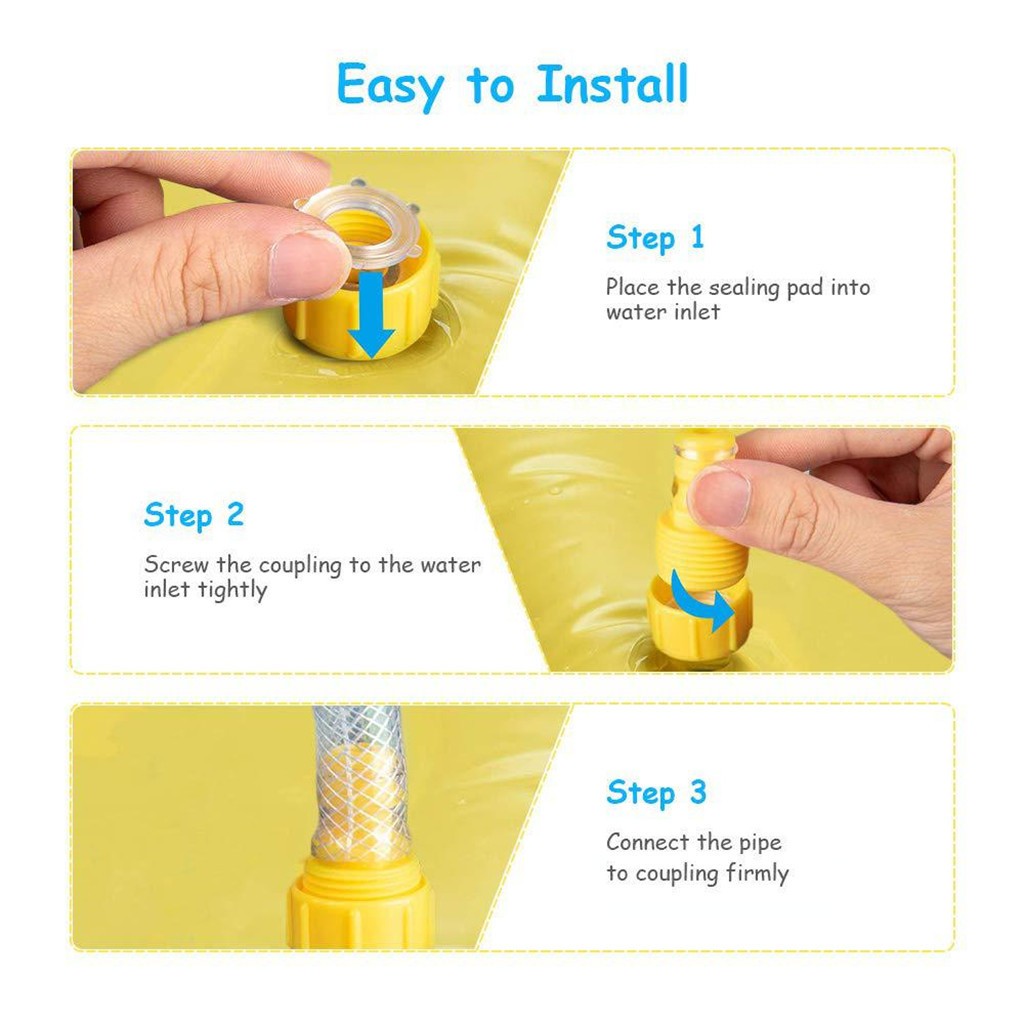 Easy to Install

Step 1

Place the sealing pad into water inlet

Step 2

Screw the coupling to the water inlet tightly

Step 3

Connect the pipe to coupling firmly