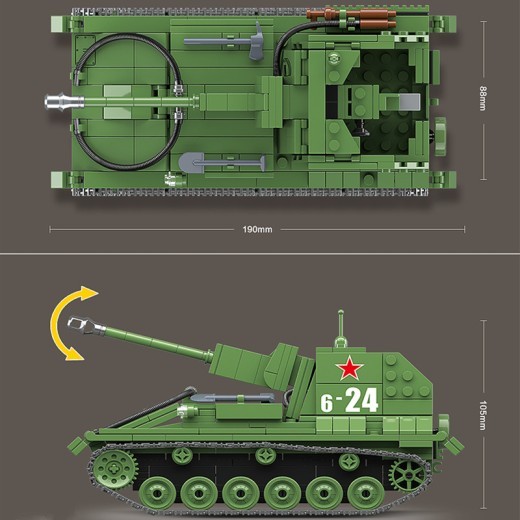 88mm

190mm

6-24

105mm