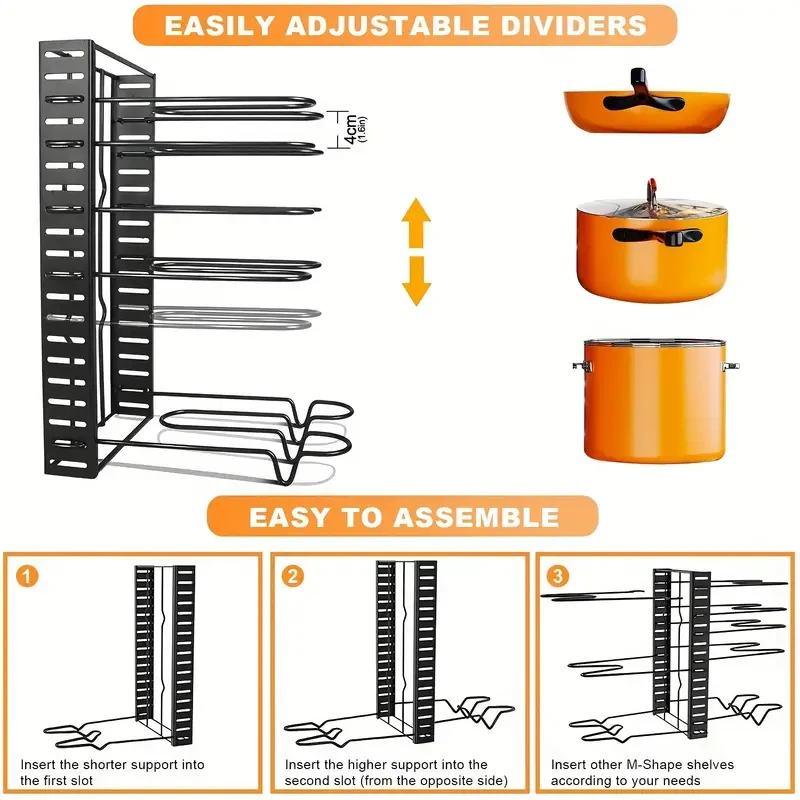 EASILY ADJUSTABLE DIVIDERS

4cm (1.6in)

EASY TO ASSEMBLE

1

Insert the shorter support into the first slot

2

Insert the higher support into the second slot (from the opposite side)

3

Insert other M-Shape shelves according to your needs