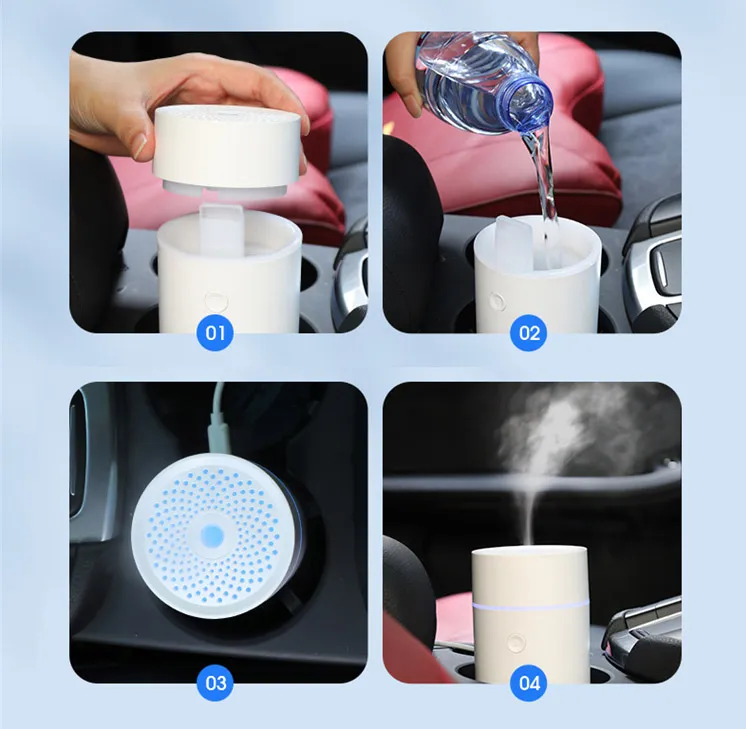 01

02

03

04