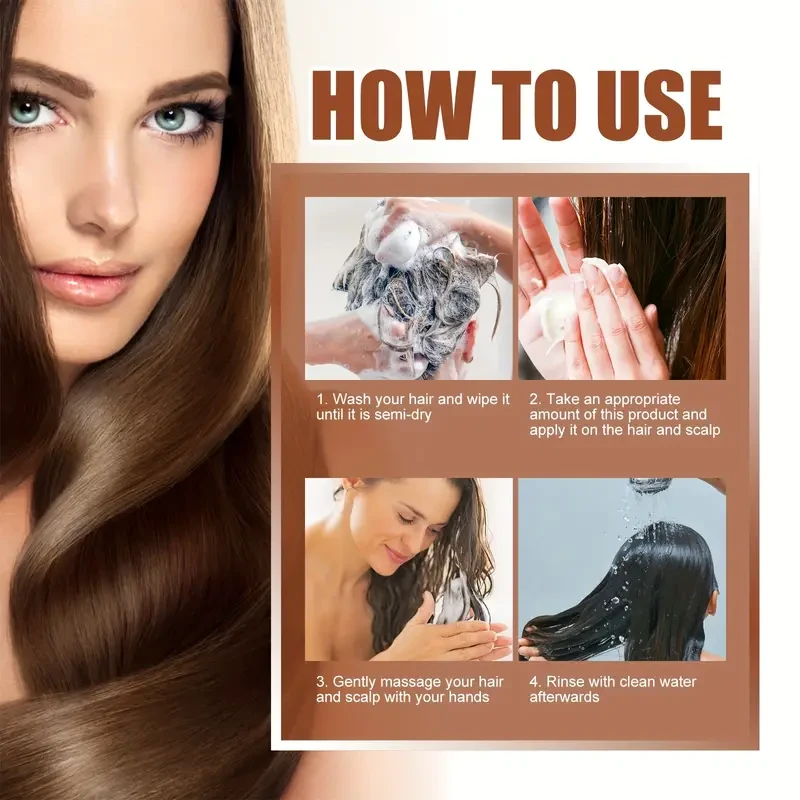 HOW TO USE

1. Wash your hair and wipe it until it is semi-dry

2. Take an appropriate amount of this product and apply it on the hair and scalp

3. Gently massage your hair and scalp with your hands

4. Rinse with clean water afterwards