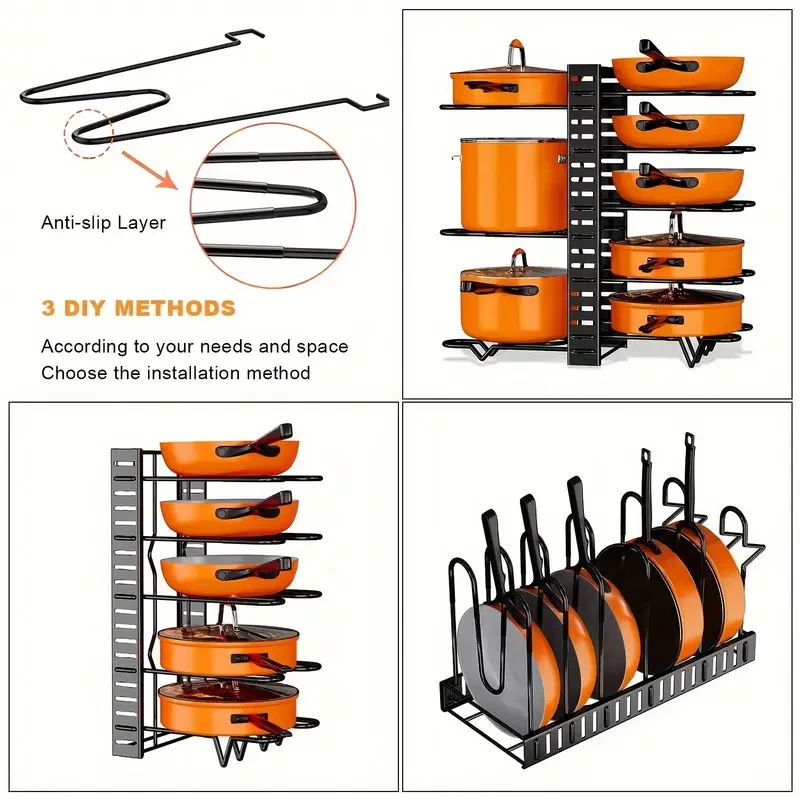 Anti-slip Layer

3 DIY METHODS

According to your needs and space
Choose the installation method