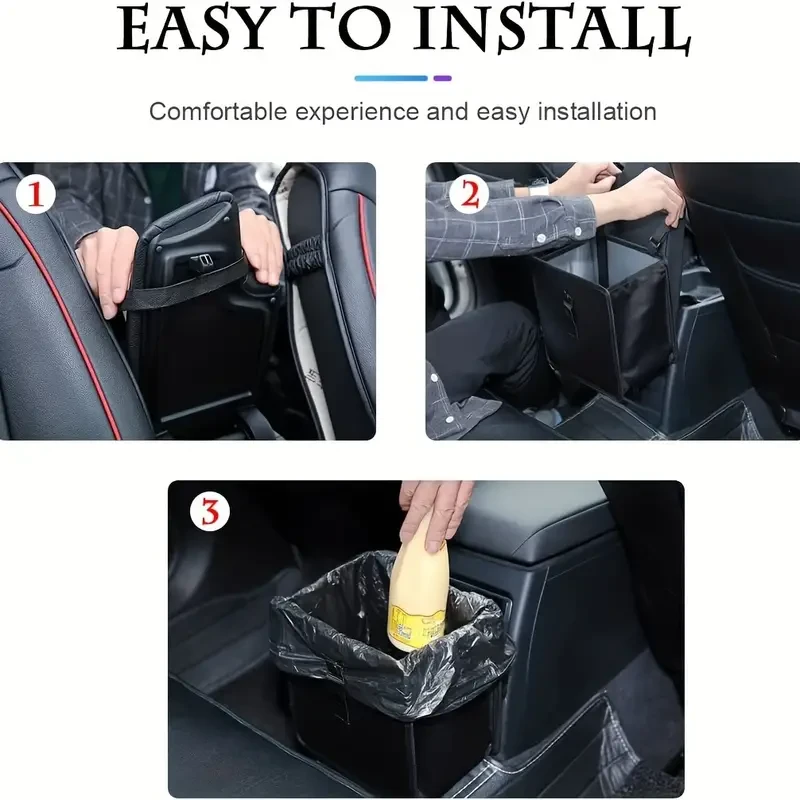 EASY TO INSTALL

Comfortable experience and easy installation

1

2

3