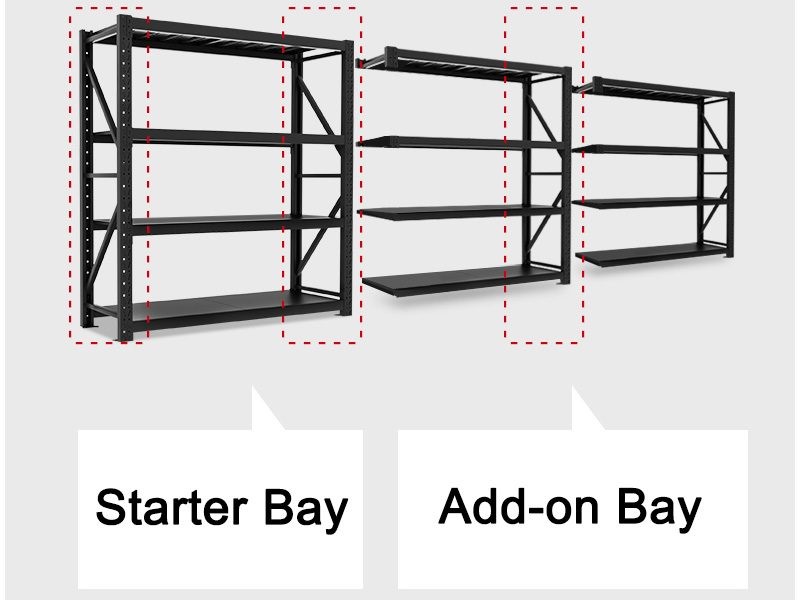 Starter Bay

Add-on Bay