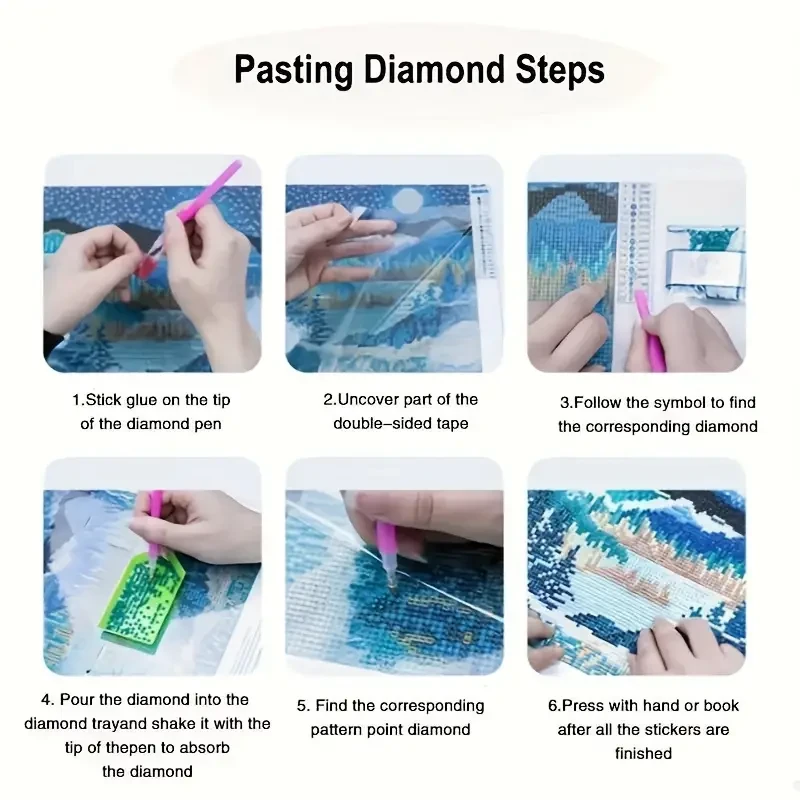 Pasting Diamond Steps

1.Stick glue on the tip of the diamond pen

2.Uncover part of the double–sided tape

3.Follow the symbol to find the corresponding diamond

4. Pour the diamond into the diamond trayand shake it with the tip of thepen to absorb the diamond

5. Find the corresponding pattern point diamond

6.Press with hand or book after all the stickers are finished