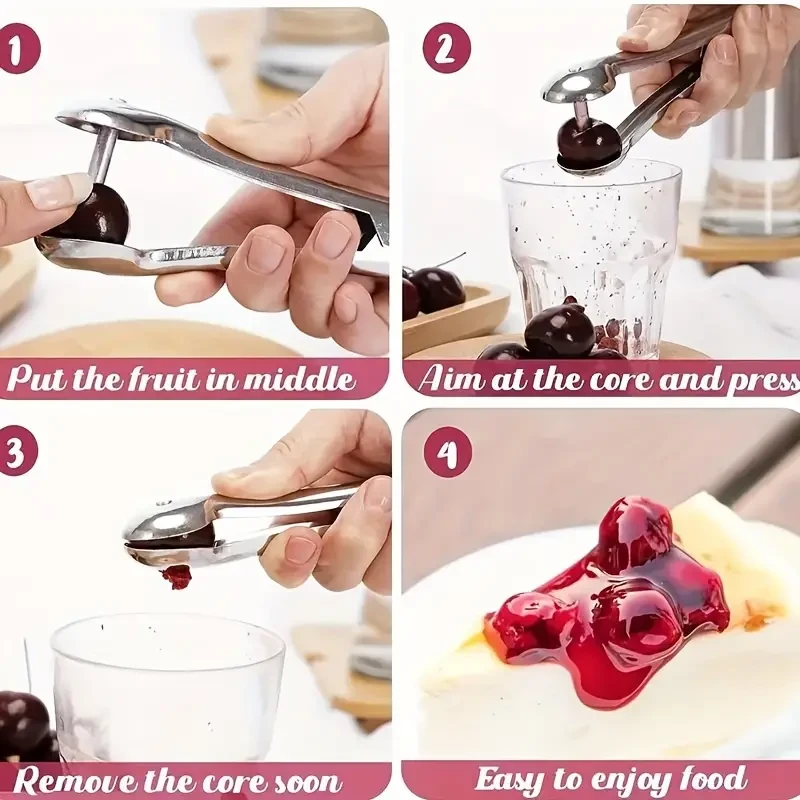 1

Put the fruit in middle

2

Aim at the core and press

3

Remove the core soon

4

Easy to enjoy food