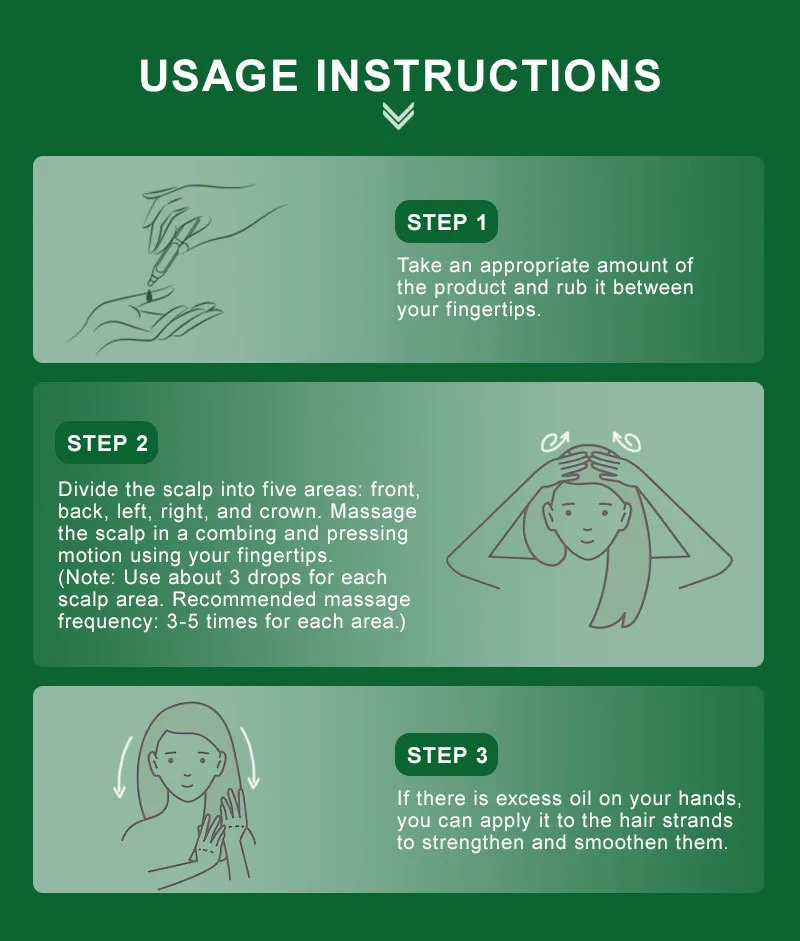 USAGE INSTRUCTIONS

STEP 1

Take an appropriate amount of the product and rub it between your fingertips.

STEP 2

Divide the scalp into five areas: front, back, left, right, and crown. Massage the scalp in a combing and pressing motion using your fingertips.
(Note: Use about 3 drops for each scalp area. Recommended massage frequency: 3-5 times for each area.)

STEP 3

If there is excess oil on your hands, you can apply it to the hair strands to strengthen and smoothen them.