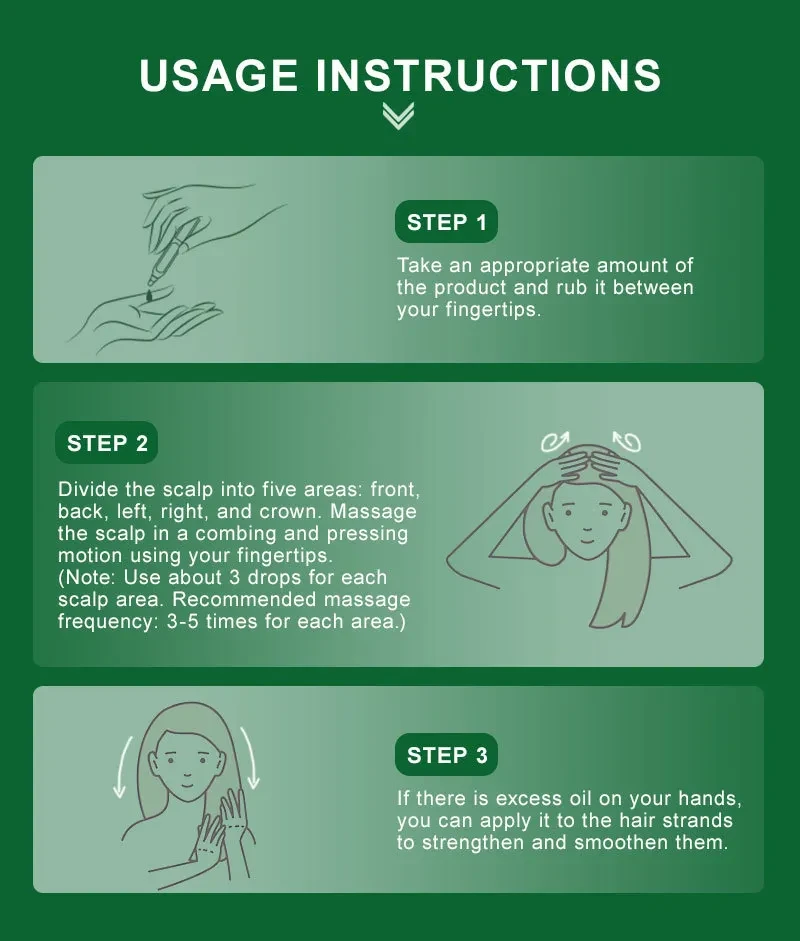 USAGE INSTRUCTIONS

STEP 1

Take an appropriate amount of the product and rub it between your fingertips.

STEP 2

Divide the scalp into five areas: front, back, left, right, and crown. Massage the scalp in a combing and pressing motion using your fingertips.
(Note: Use about 3 drops for each scalp area. Recommended massage frequency: 3-5 times for each area.)

STEP 3

If there is excess oil on your hands, you can apply it to the hair strands to strengthen and smoothen them.