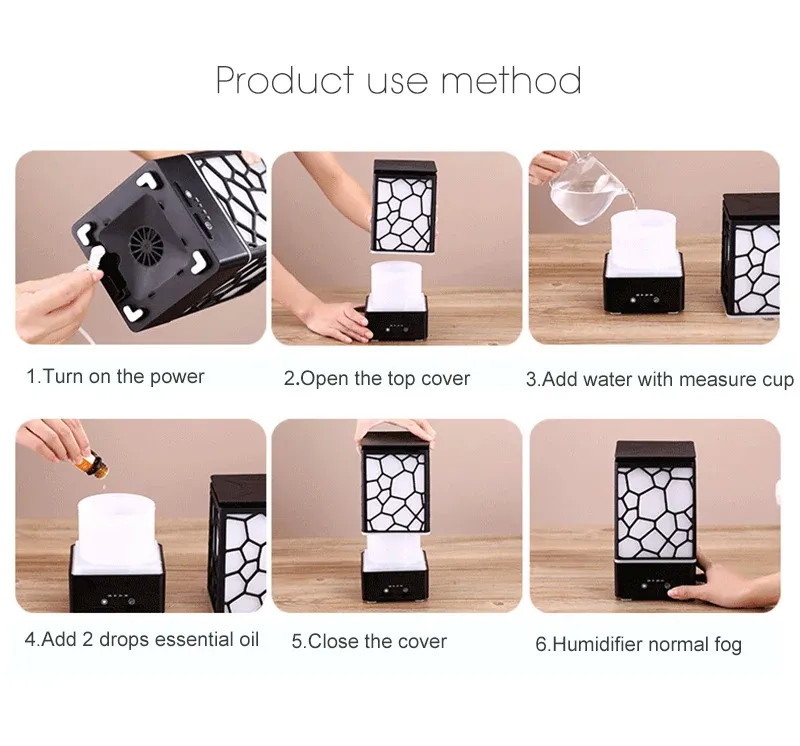 Product use method

1.Turn on the power

2.Open the top cover

3.Add water with measure cup

4.Add 2 drops essential oil

5.Close the cover

6.Humidifier normal fog