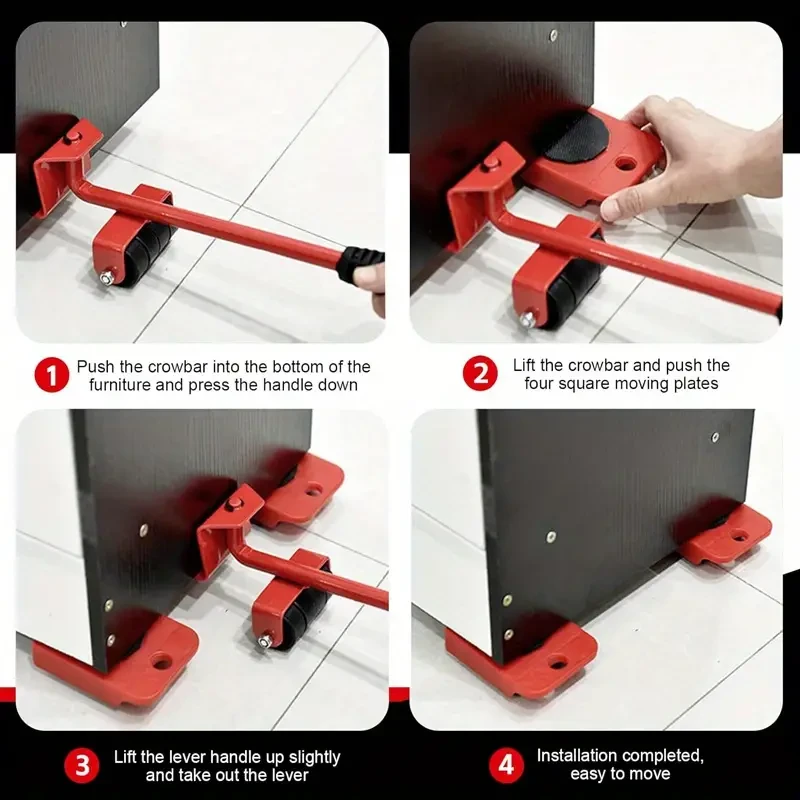 1 Push the crowbar into the bottom of the furniture and press the handle down

2 Lift the crowbar and push the four square moving plates

3 Lift the lever handle up slightly and take out the lever

4 Installation completed, easy to move