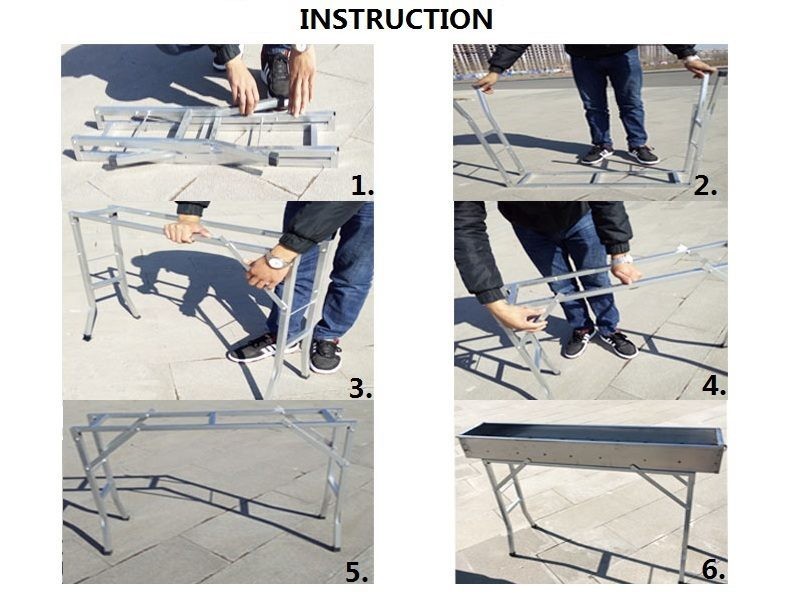 INSTRUCTION

1.

2.

3.

4.

5.

6.