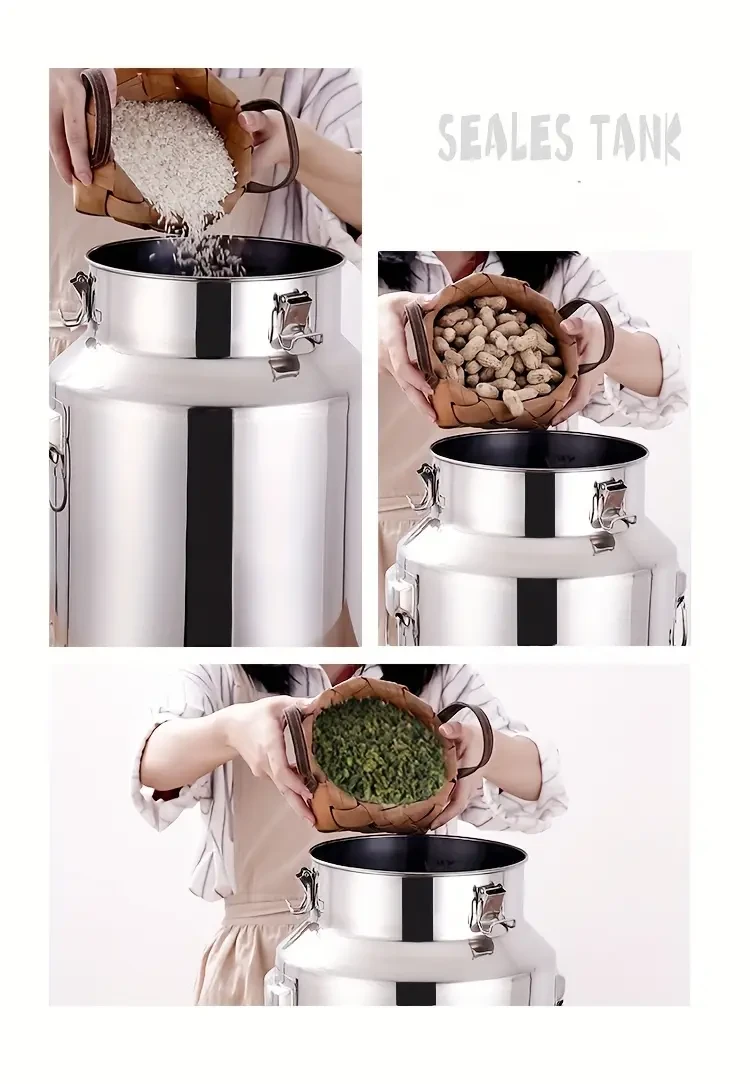 SEALES TANK