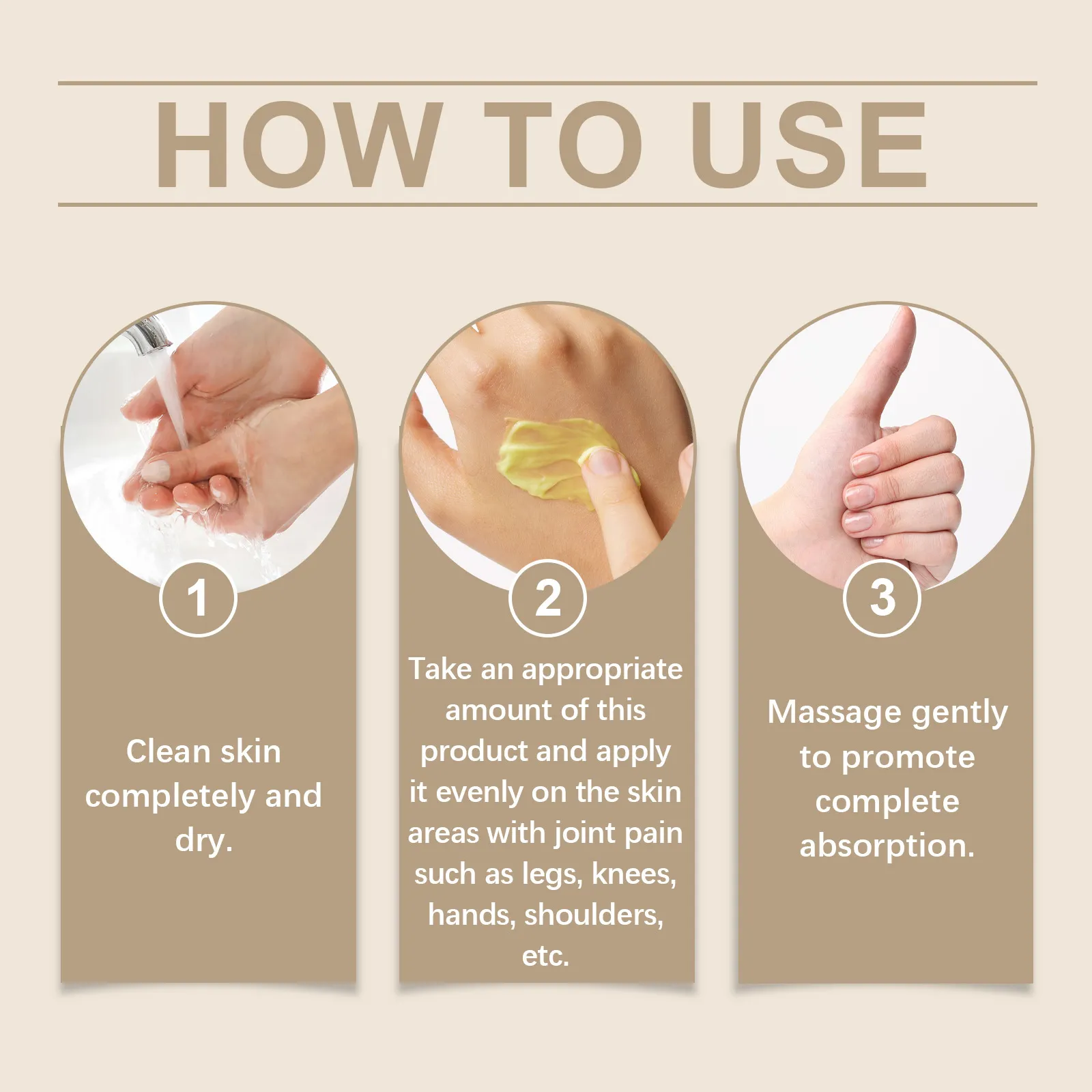 HOW TO USE

1

Clean skin completely and dry.

2

Take an appropriate amount of this product and apply it evenly on the skin areas with joint pain such as legs, knees, hands, shoulders, etc.

3

Massage gently to promote complete absorption.