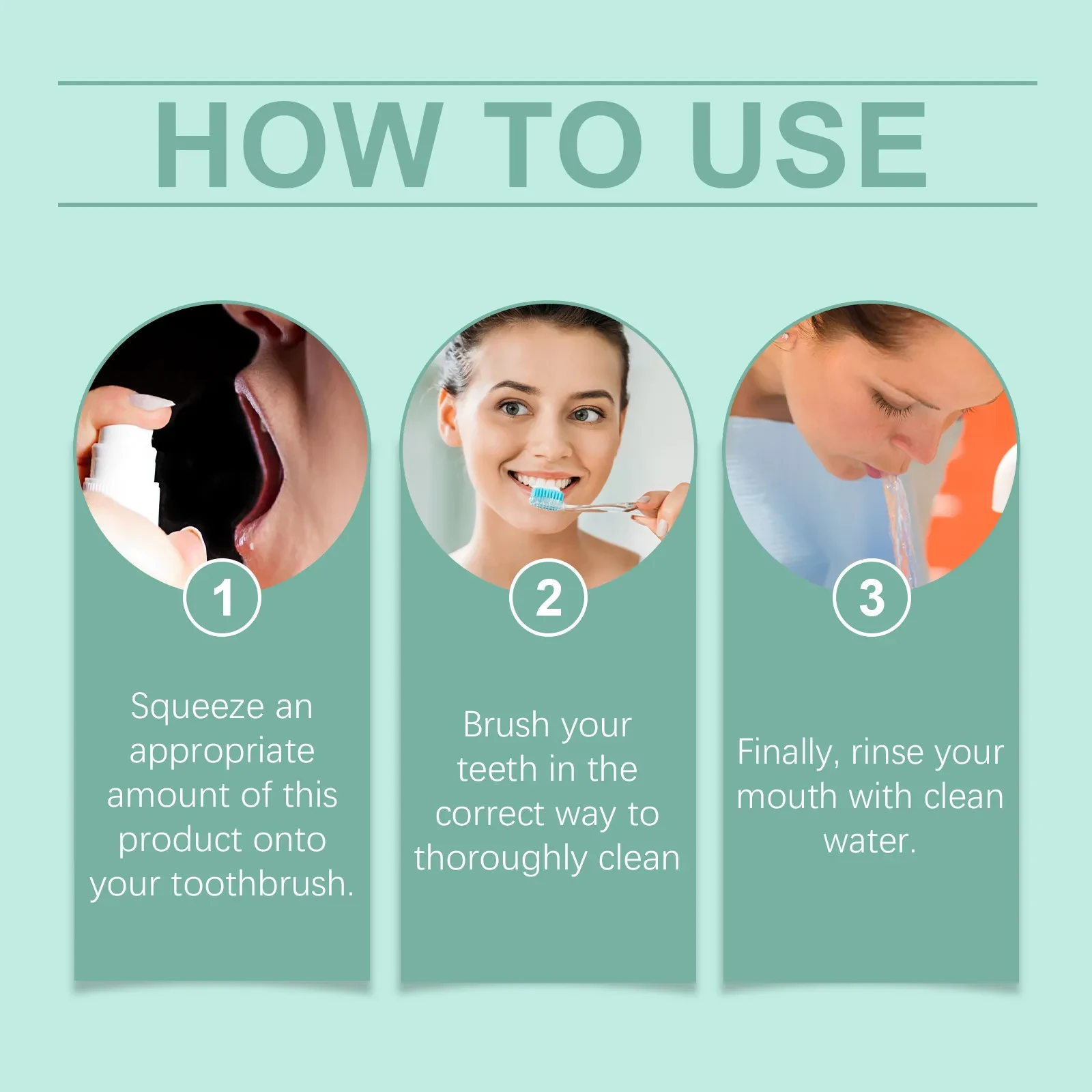 HOW TO USE

1

Squeeze an appropriate amount of this product onto your toothbrush.

2

Brush your teeth in the correct way to thoroughly clean

3

Finally, rinse your mouth with clean water.