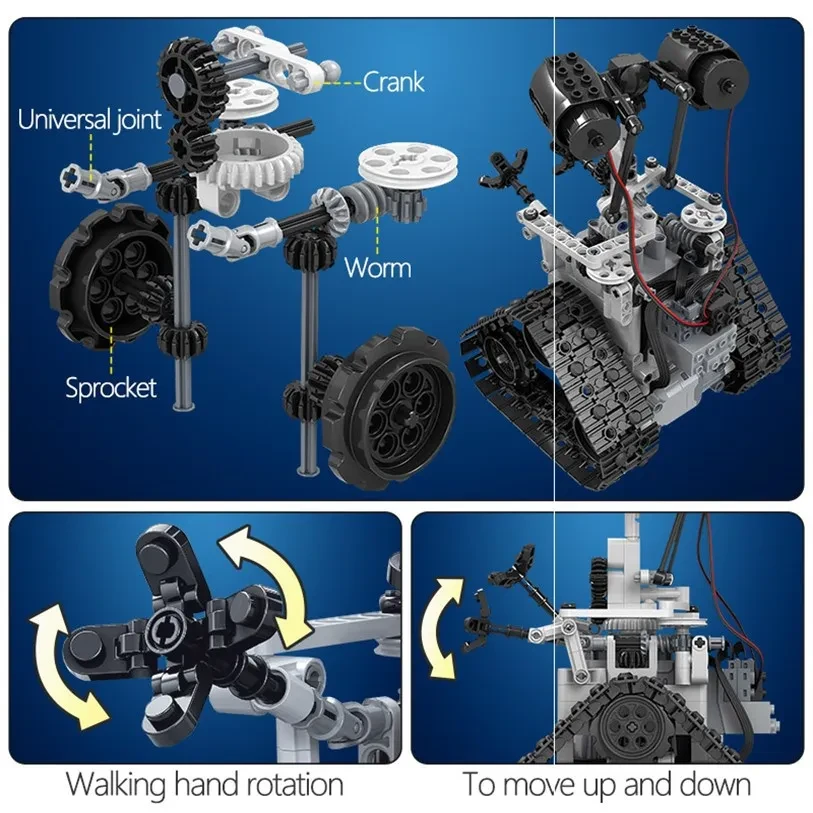 Crank
Universal joint
Worm
Sprocket

Walking hand rotation

To move up and down