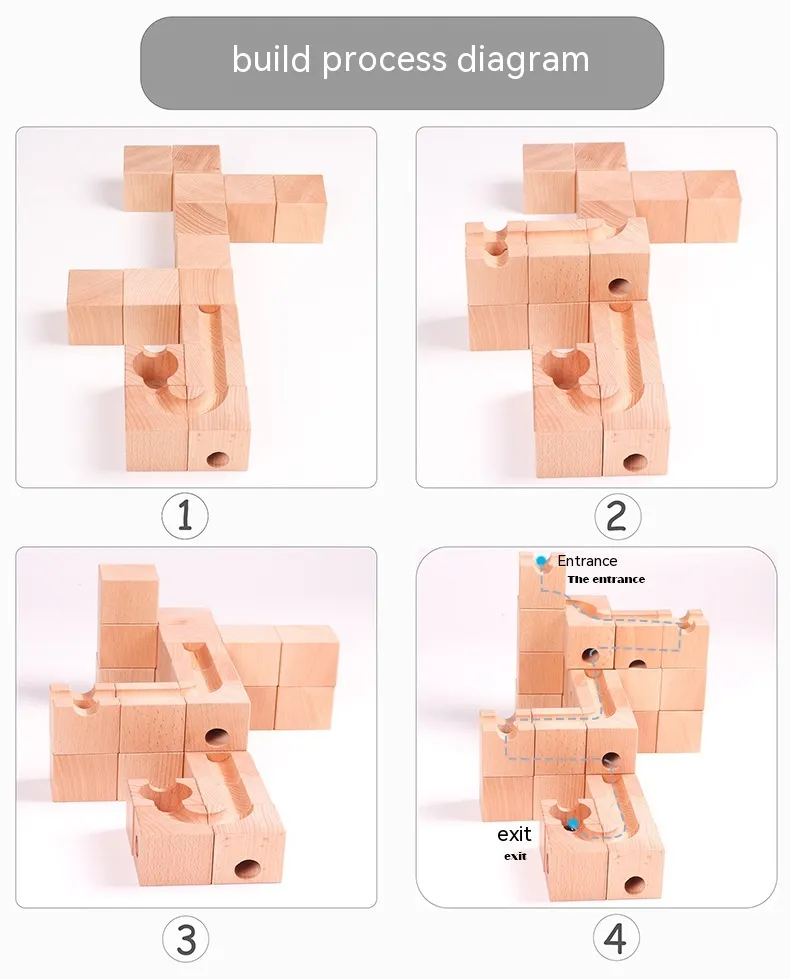 build process diagram

①

②

③

Entrance
The entrance

exit
exit

④