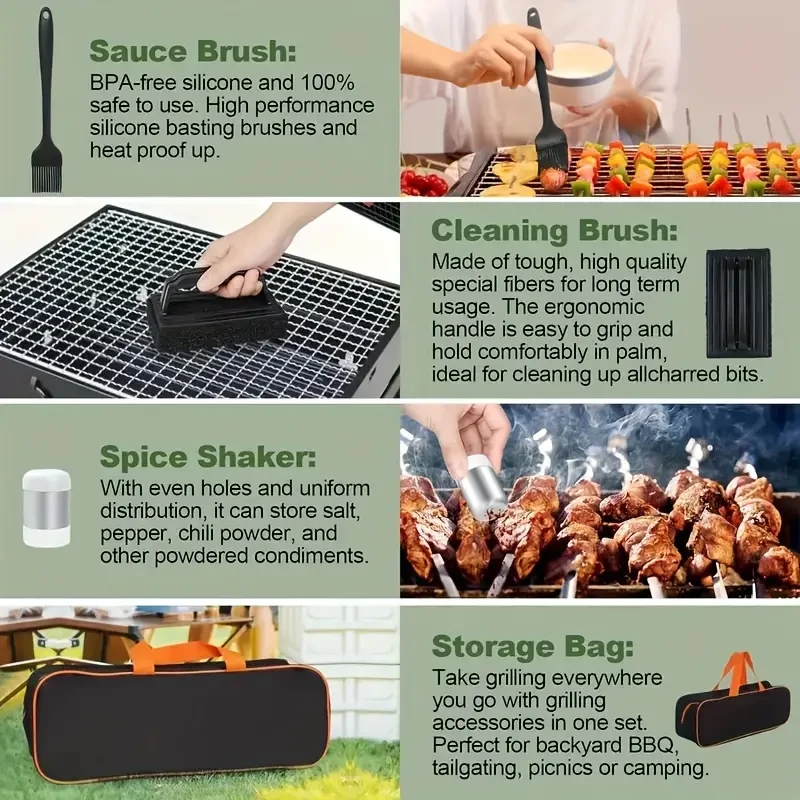 Sauce Brush:
BPA-free silicone and 100% safe to use. High performance silicone basting brushes and heat proof up.

Cleaning Brush:
Made of tough, high quality special fibers for long term usage. The ergonomic handle is easy to grip and hold comfortably in palm, ideal for cleaning up allcharred bits.

Spice Shaker:
With even holes and uniform distribution, it can store salt, pepper, chili powder, and other powdered condiments.

Storage Bag:
Take grilling everywhere you go with grilling accessories in one set. Perfect for backyard BBQ, tailgating, picnics or camping.