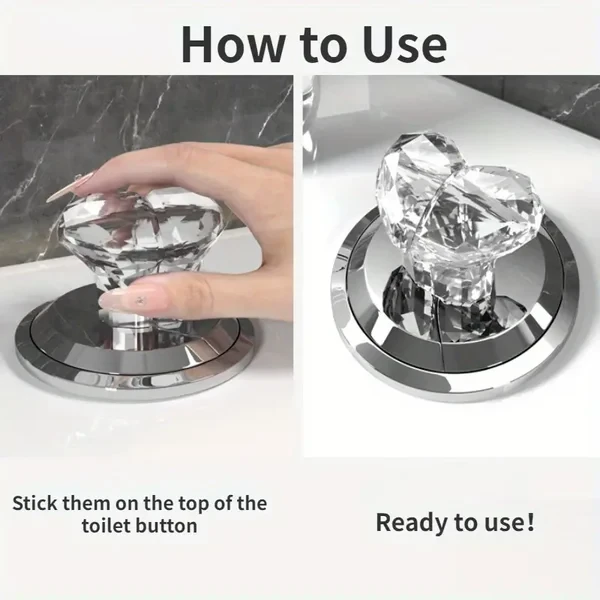 How to Use

Stick them on the top of the toilet button

Ready to use!