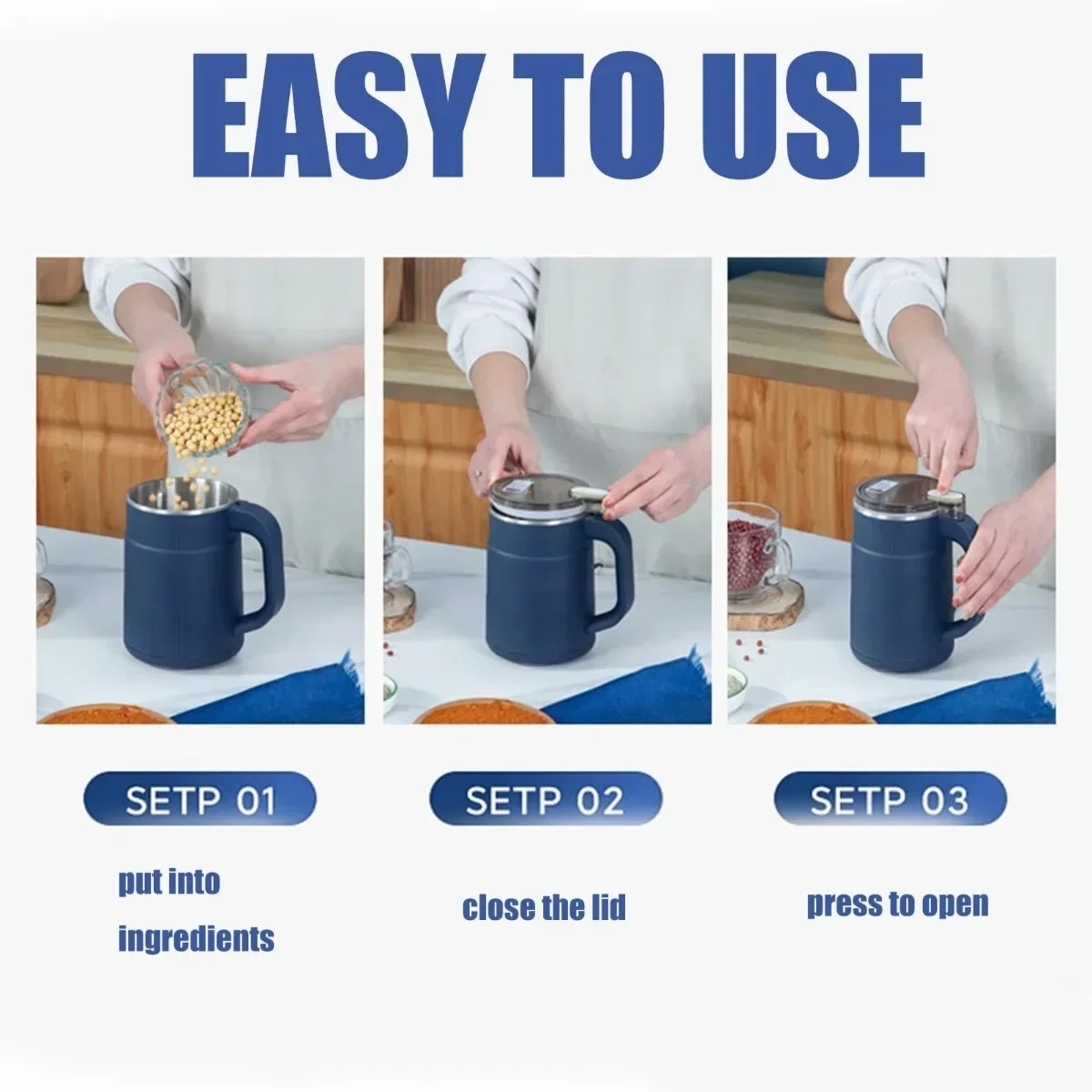 EASY TO USE

SETP 01

put into ingredients

SETP 02

close the lid

SETP 03

press to open