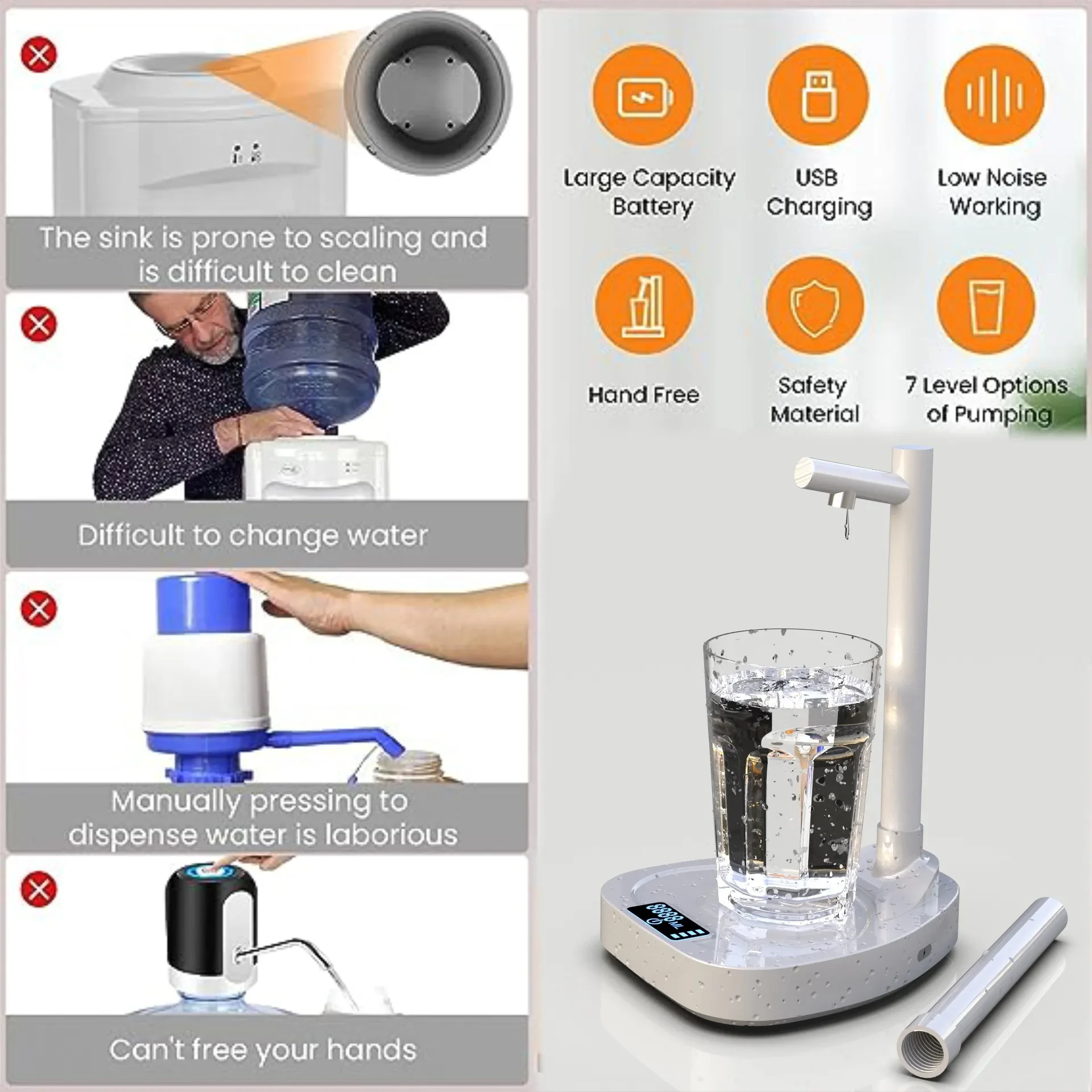 The sink is prone to scaling and is difficult to clean

Difficult to change water

Manually pressing to dispense water is laborious

Can't free your hands

Large Capacity Battery

USB Charging

Low Noise Working

Hand Free

Safety Material

7 Level Options of Pumping

8888 ML