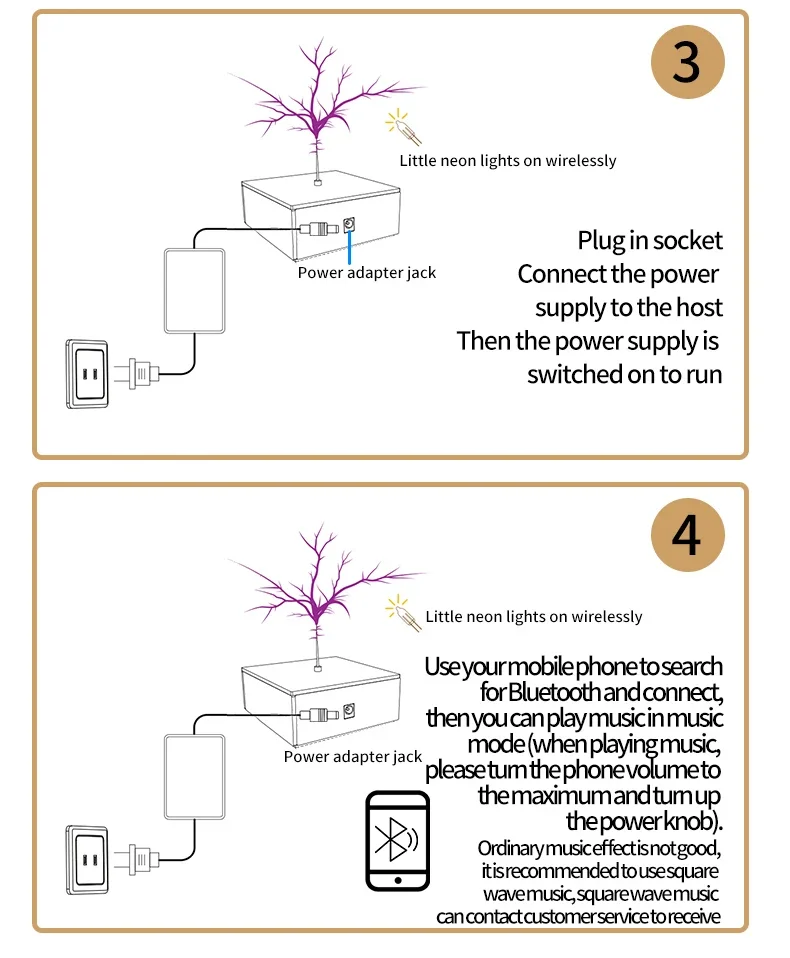 3

Little neon lights on wirelessly

Power adapter jack

Plug in socket
Connect the power supply to the host
Then the power supply is switched on to run

4

Little neon lights on wirelessly

Power adapter jack

Use your mobile phone to search for Bluetooth and connect, then you can play music in music mode (when playing music, please turn the phone volume to the maximum and turn up the power knob).

Ordinary music effect is not good, it is recommended to use square wave music, square wave music can contact customer service to receive