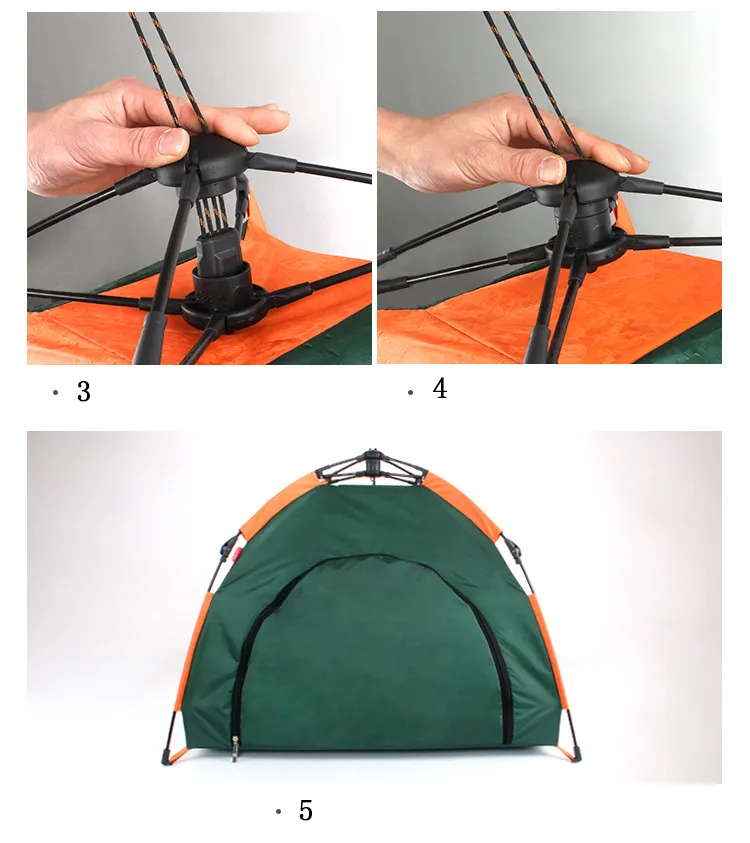 · 3

· 4

· 5