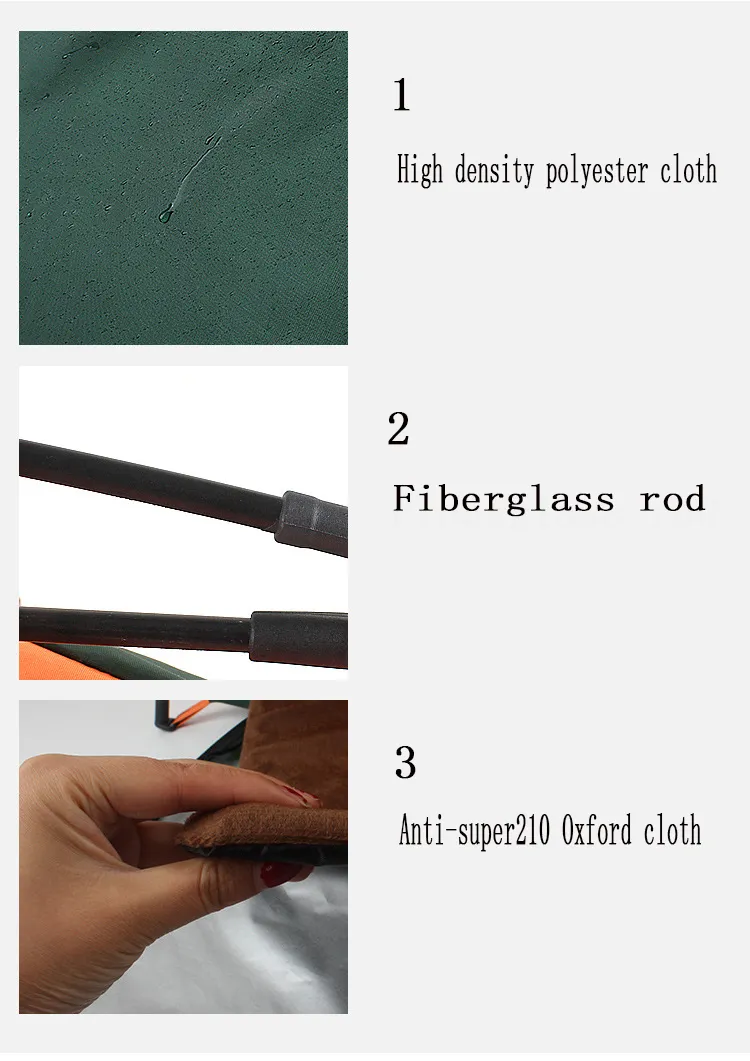 1

High density polyester cloth

2

Fiberglass rod

3

Anti-super210 Oxford cloth