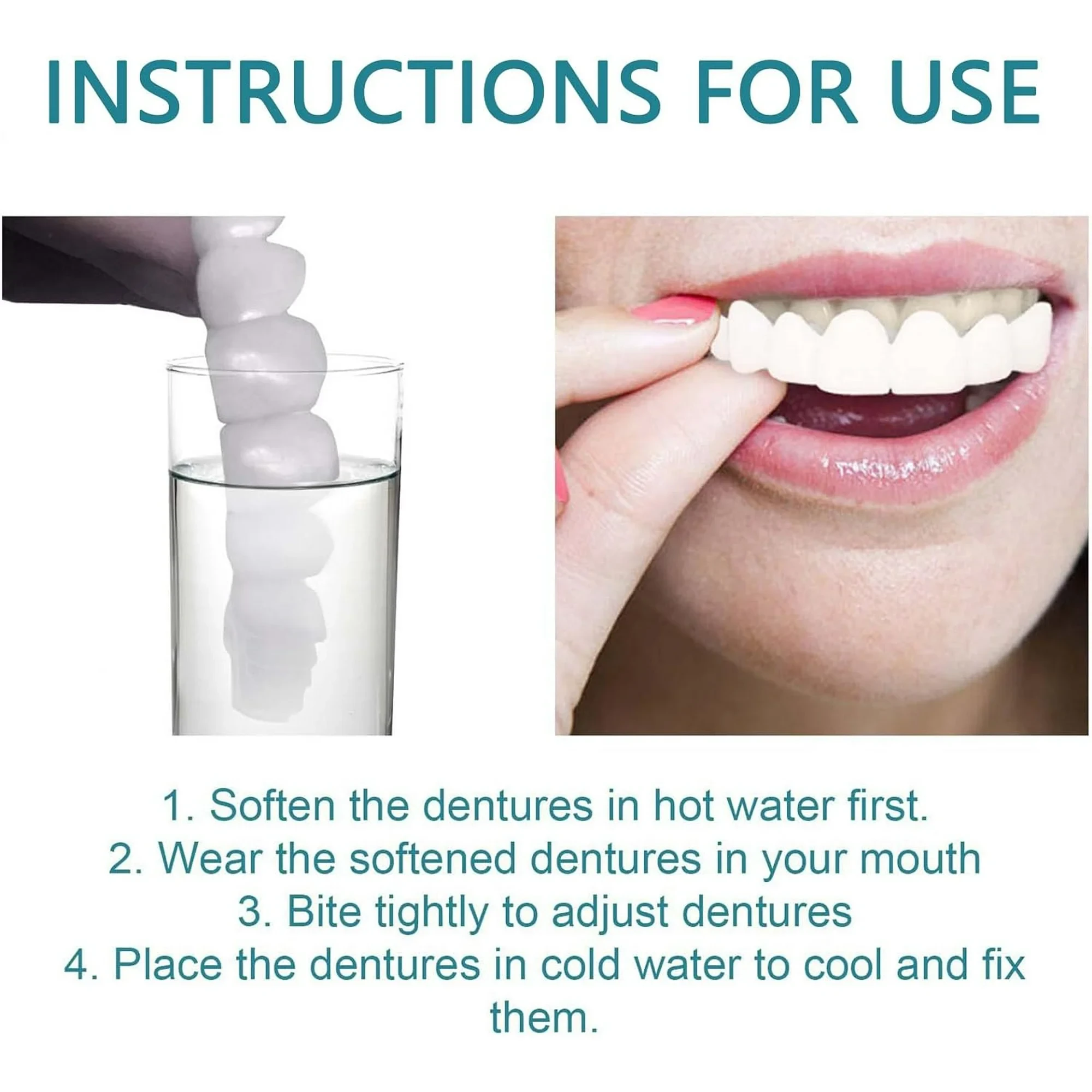 INSTRUCTIONS FOR USE

1. Soften the dentures in hot water first.
2. Wear the softened dentures in your mouth
3. Bite tightly to adjust dentures
4. Place the dentures in cold water to cool and fix them.