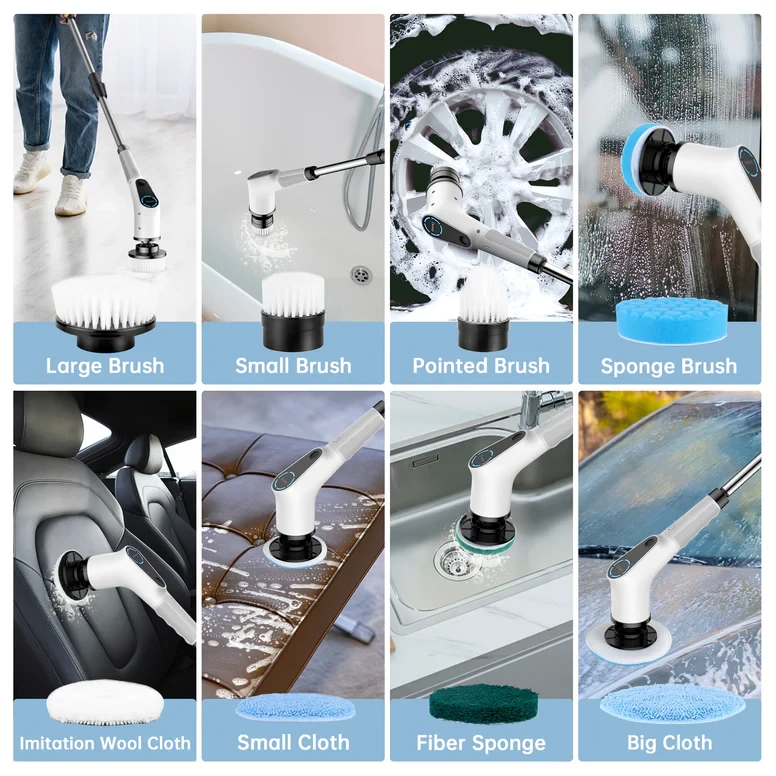 Large Brush

Small Brush

Pointed Brush

Sponge Brush

Imitation Wool Cloth

Small Cloth

Fiber Sponge

Big Cloth