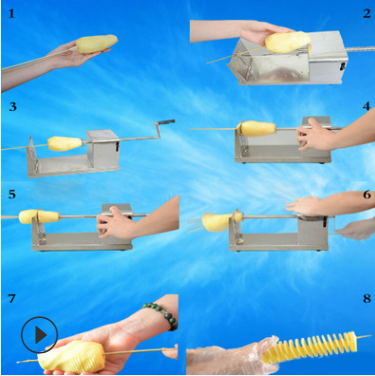 1
2
3
4
5
6
7
8