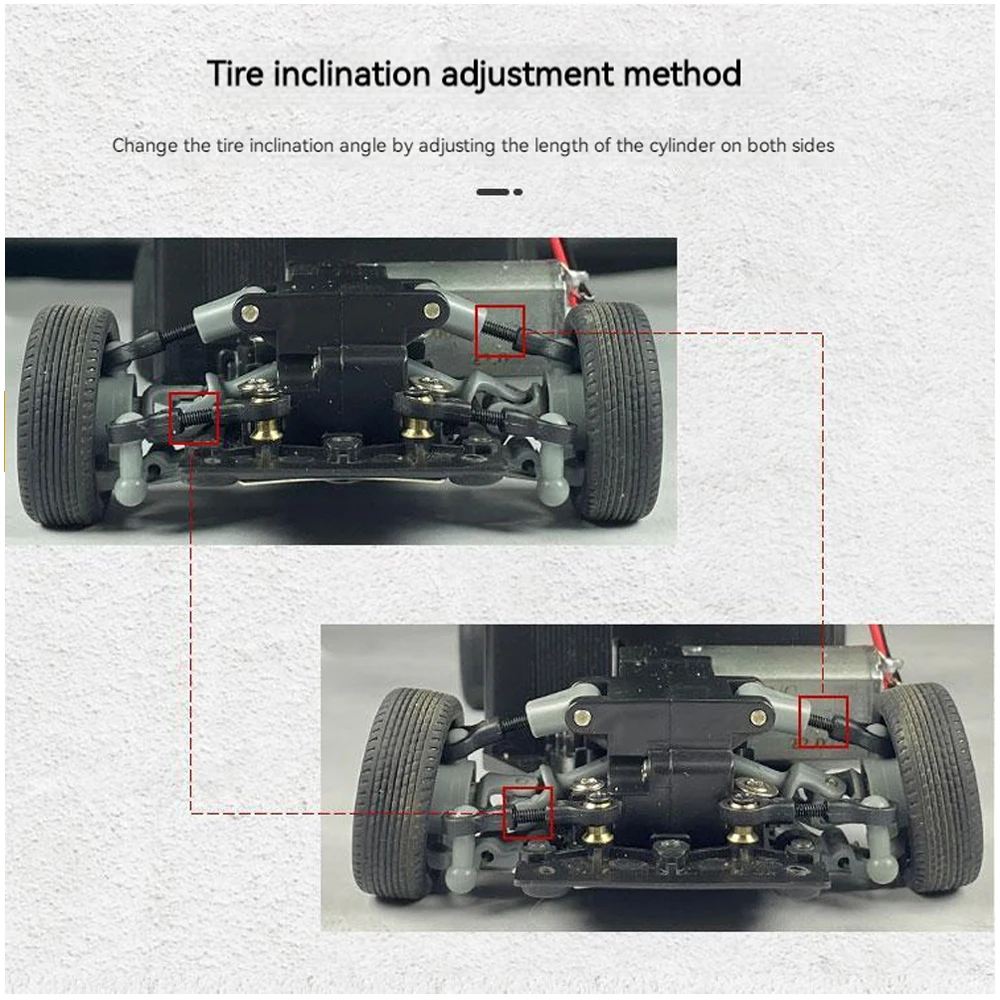 Tire inclination adjustment method

Change the tire inclination angle by adjusting the length of the cylinder on both sides