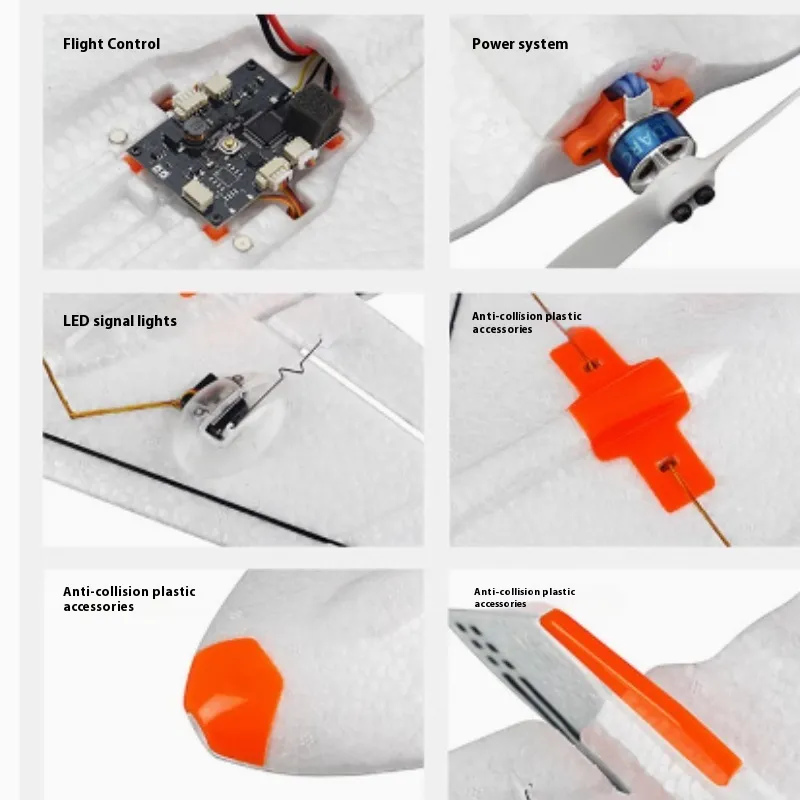 Flight Control

Power system

LED signal lights

Anti-collision plastic accessories

Anti-collision plastic accessories

Anti-collision plastic accessories