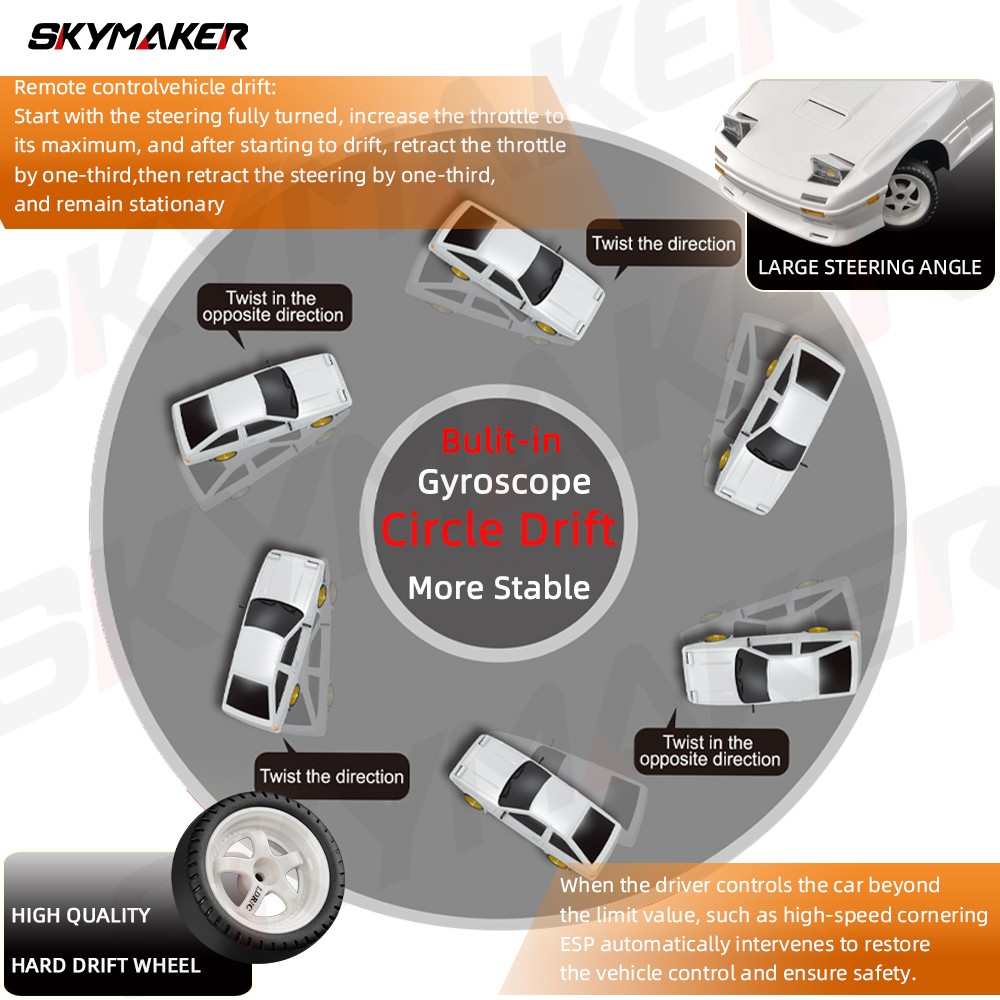 SKYMAKER

Remote controlvehicle drift:
Start with the steering fully turned, increase the throttle to its maximum, and after starting to drift, retract the throttle by one-third,then retract the steering by one-third, and remain stationary

LARGE STEERING ANGLE

Twist the direction

Twist in the opposite direction

Bulit-in
Gyroscope
Circle Drift
More Stable

Twist in the opposite direction

Twist the direction

HIGH QUALITY
HARD DRIFT WHEEL

When the driver controls the car beyond the limit value, such as high-speed cornering ESP automatically intervenes to restore the vehicle control and ensure safety.