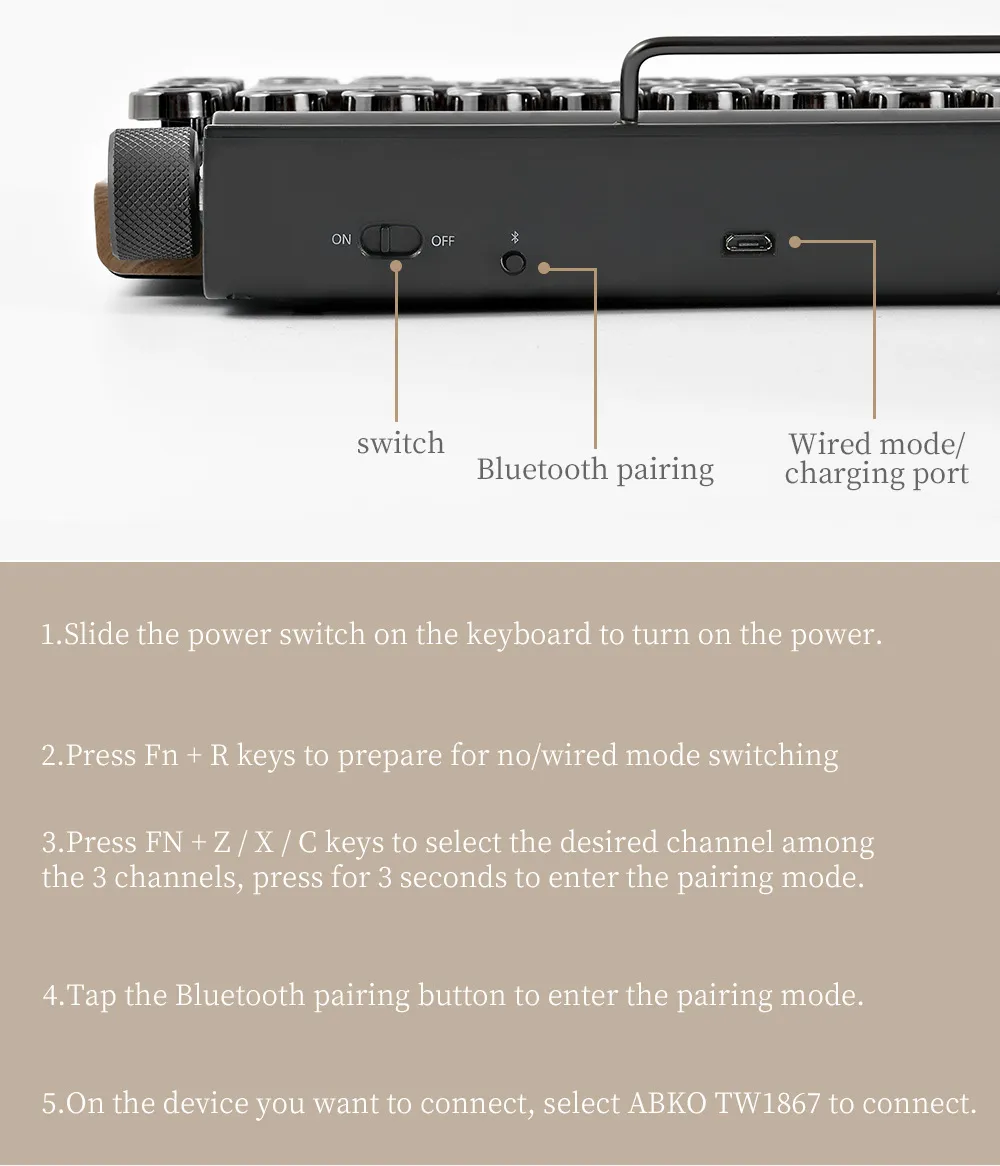 ON OFF

switch

Bluetooth pairing

Wired mode/ charging port

1.Slide the power switch on the keyboard to turn on the power.

2.Press Fn + R keys to prepare for no/wired mode switching

3.Press FN + Z / X / C keys to select the desired channel among the 3 channels, press for 3 seconds to enter the pairing mode.

4.Tap the Bluetooth pairing button to enter the pairing mode.

5.On the device you want to connect, select ABKO TW1867 to connect.