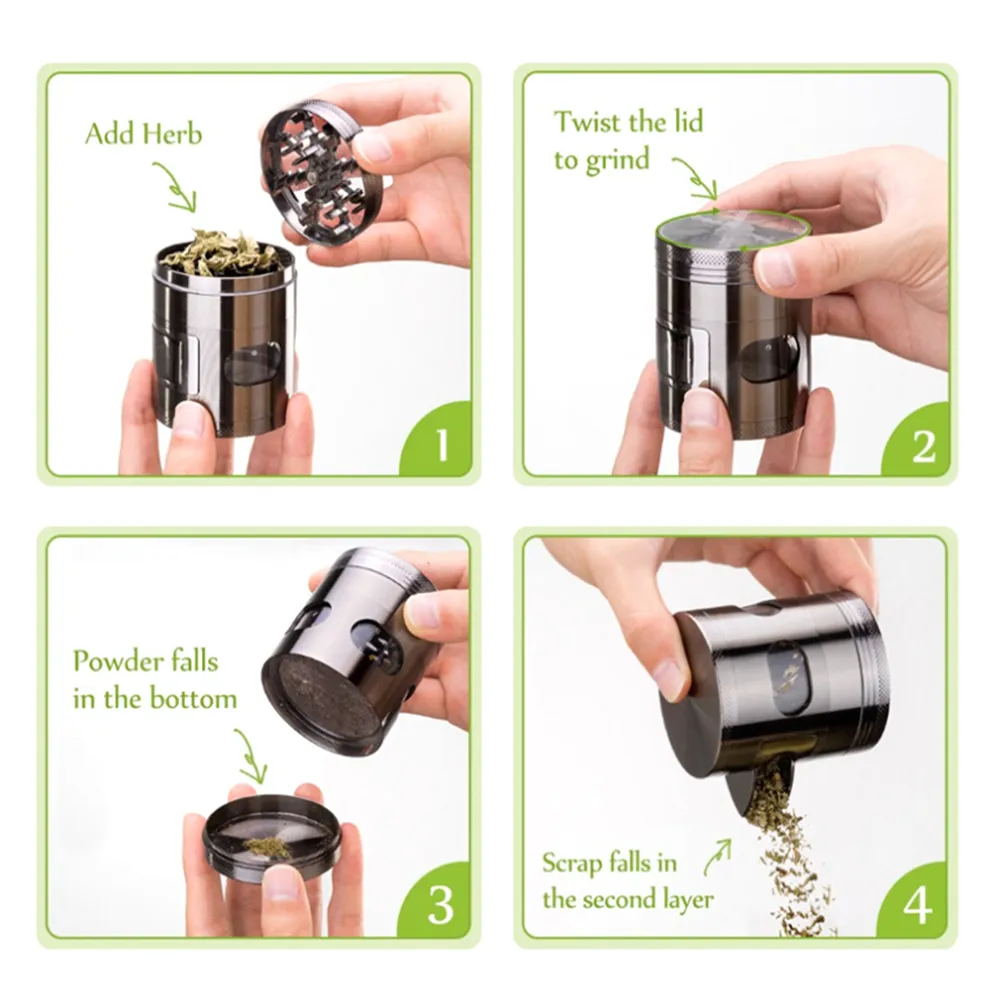 Add Herb

1

Twist the lid to grind

2

Powder falls in the bottom

3

Scrap falls in the second layer

4